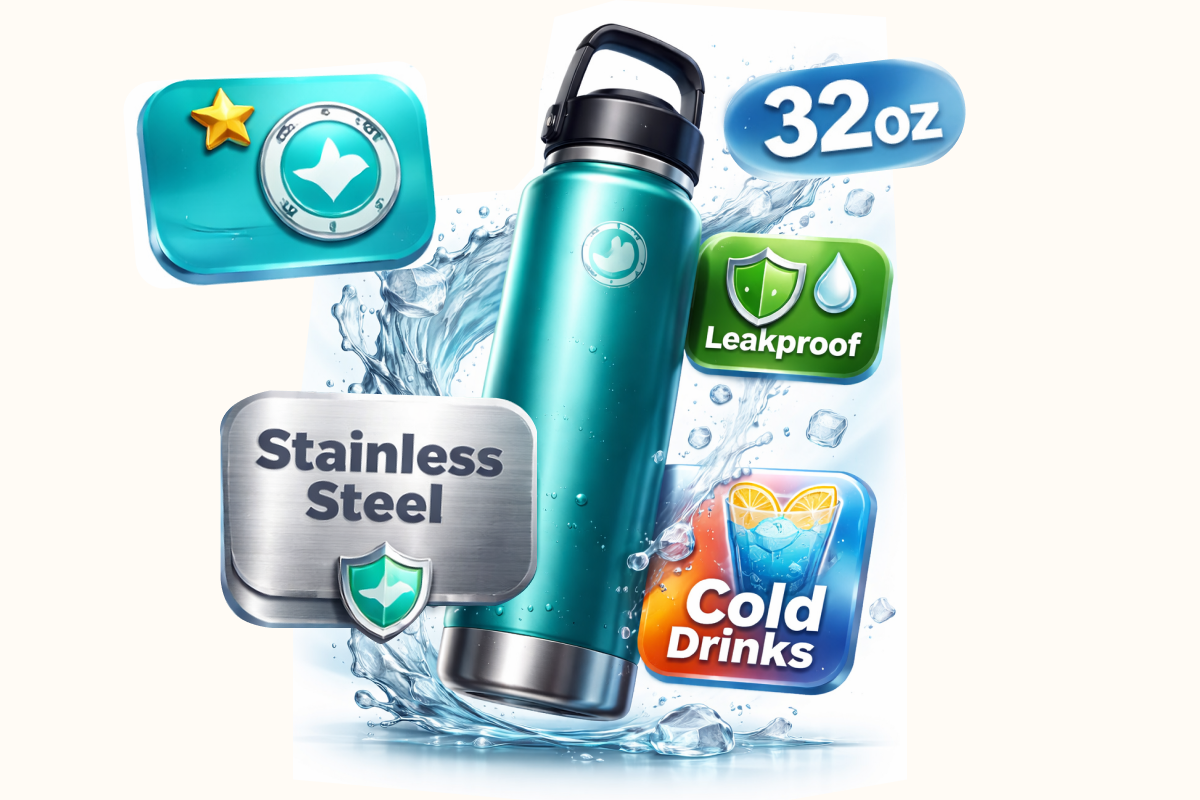 32oz

Leakproof

Stainless Steel

Cold Drinks