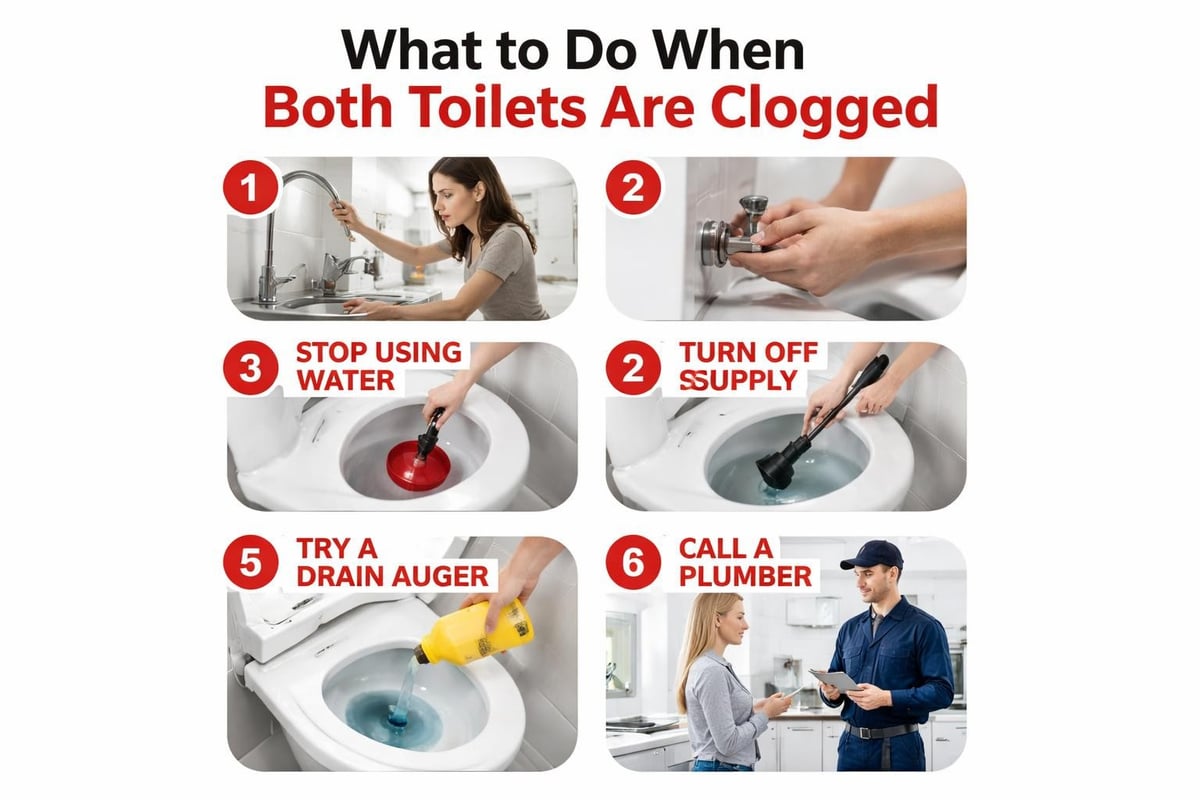 What to Do When
Both Toilets Are Clogged

1

2

3 STOP USING WATER

2 TURN OFF SSUPPLY

5 TRY A DRAIN AUGER

6 CALL A PLUMBER