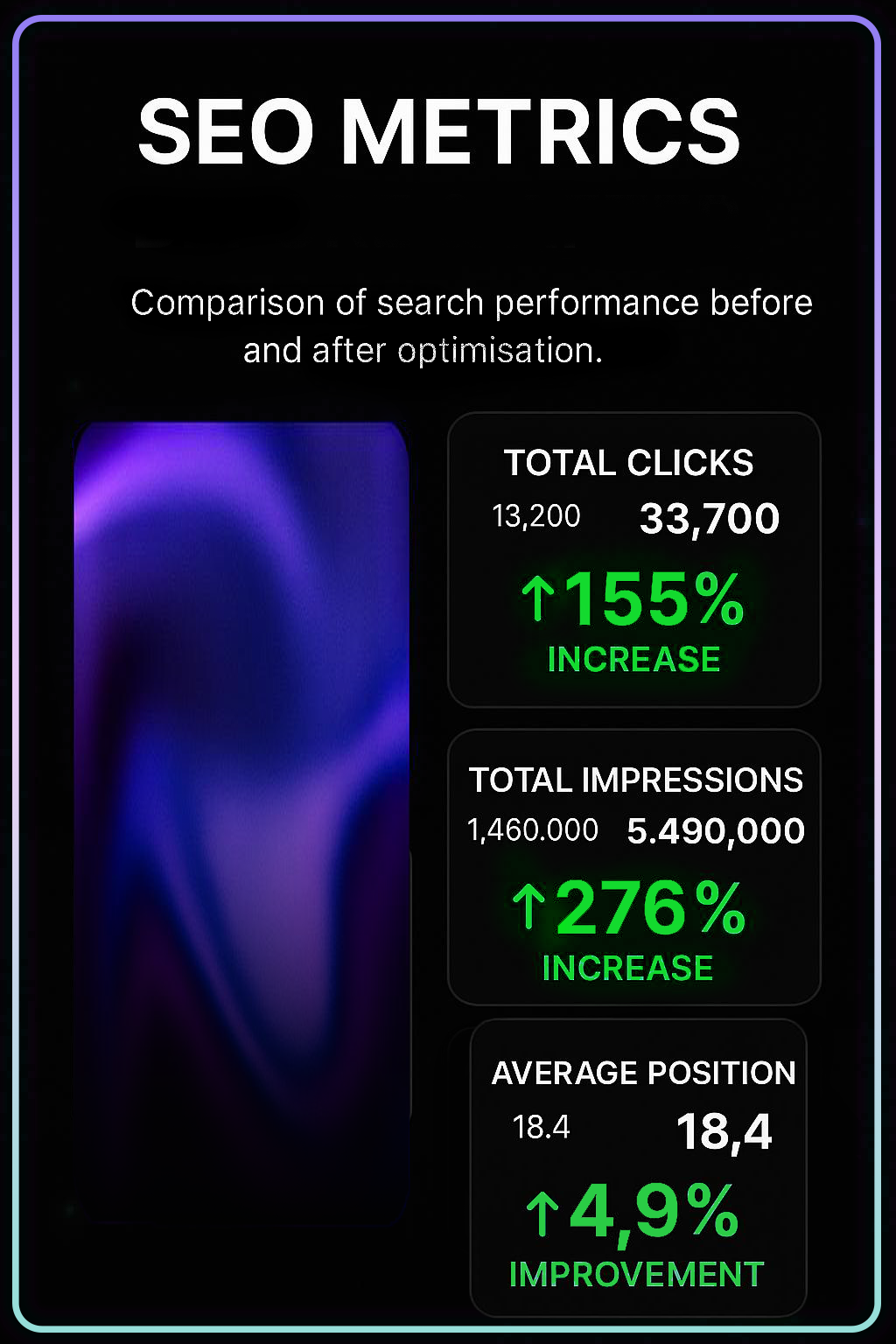 SEO METRICS

Comparison of search performance before and after optimisation.

TOTAL CLICKS
13,200 33,700
↑155%
INCREASE

TOTAL IMPRESSIONS
1,460.000 5.490,000
↑276%
INCREASE

AVERAGE POSITION
18.4 18,4
↑4,9%
IMPROVEMENT