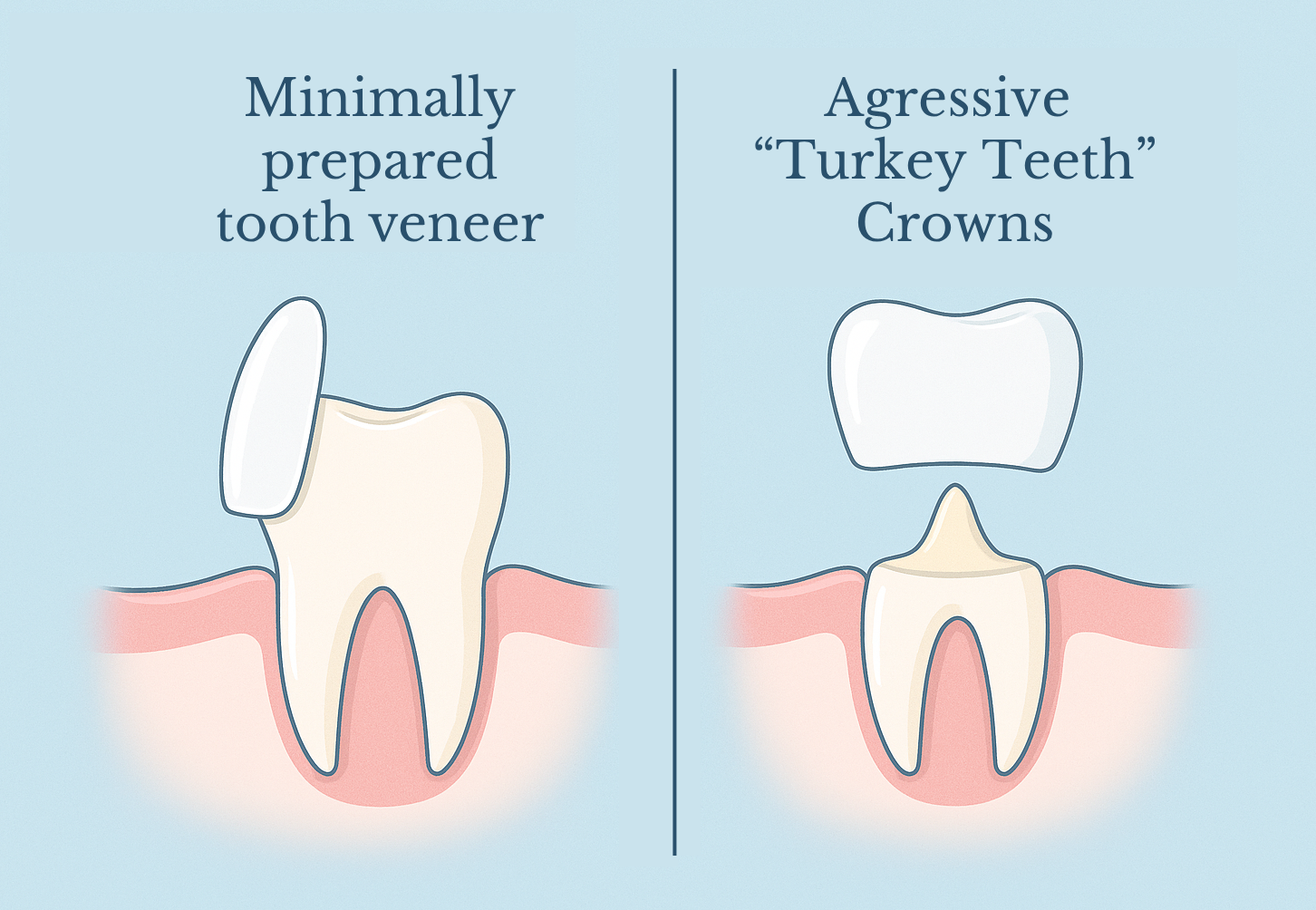 Minimally prepared tooth veneer

Agressive “Turkey Teeth” Crowns