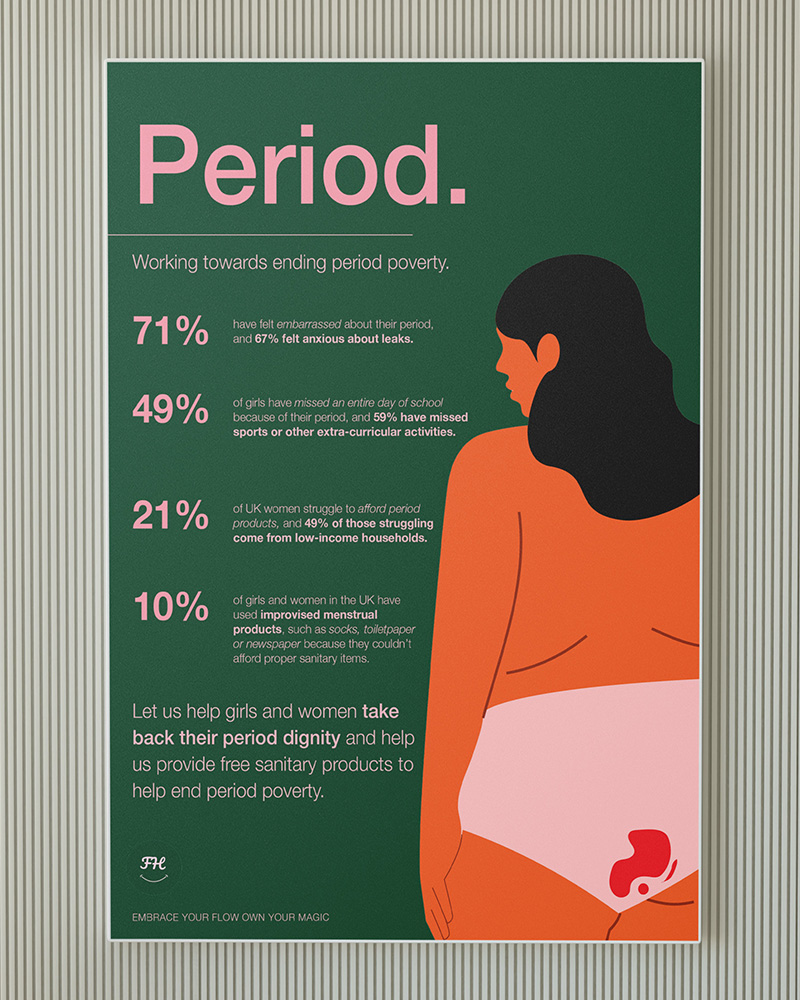 Period.

Working towards ending period poverty.

71% have felt embarrassed about their period, and 67% felt anxious about leaks.

49% of girls have missed an entire day of school because of their period, and 59% have missed sports or other extra-curricular activities.

21% of UK women struggle to afford period products, and 49% of those struggling come from low-income households.

10% of girls and women in the UK have used improvised menstrual products, such as socks, toiletpaper or newspaper because they couldn't afford proper sanitary items.

Let us help girls and women take back their period dignity and help us provide free sanitary products to help end period poverty.

FH

EMBRACE YOUR FLOW OWN YOUR MAGIC