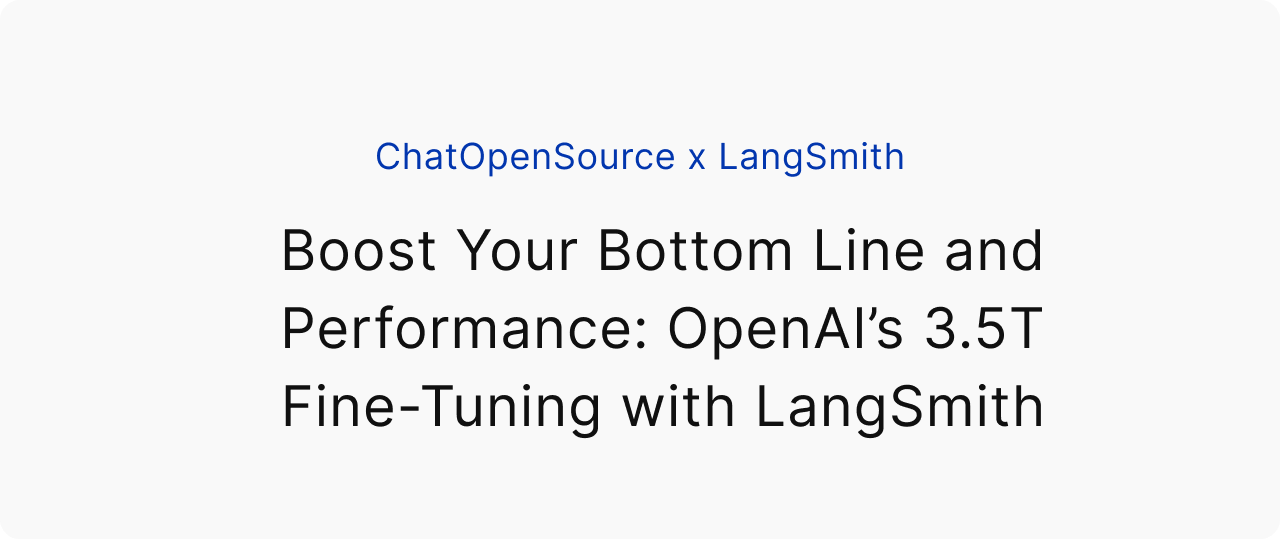 ChatOpenSource x LangSmith

Boost Your Bottom Line and Performance: OpenAI's 3.5T Fine-Tuning with LangSmith