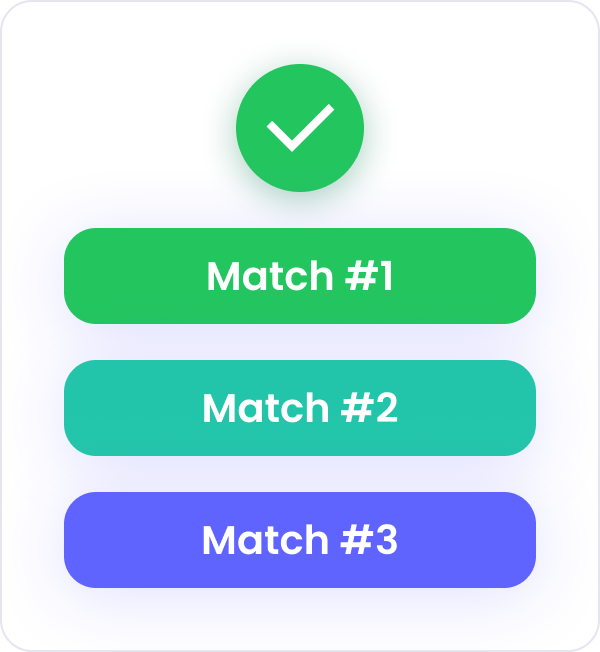 Match #1

Match #2

Match #3