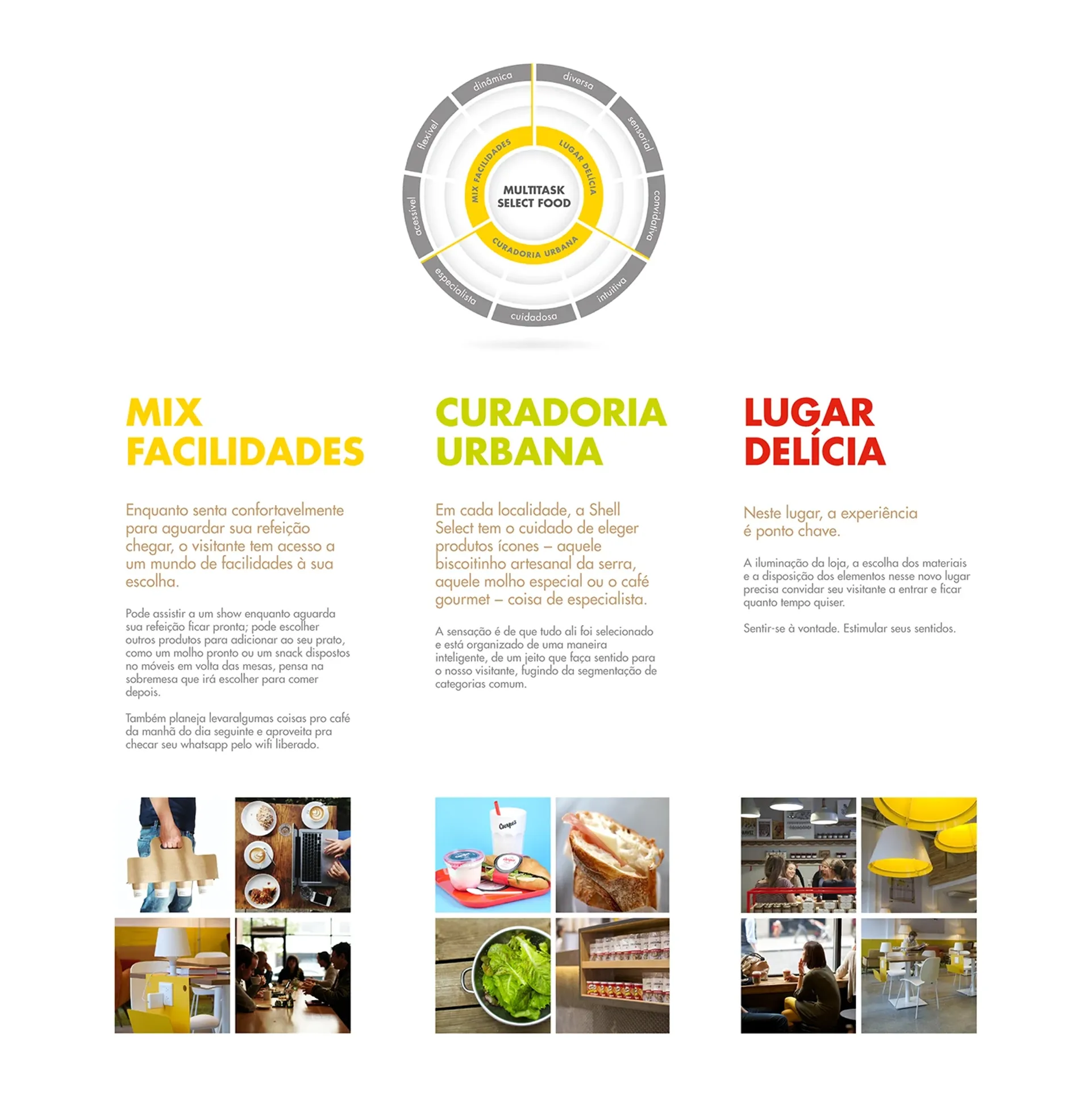 dinâmica
diversa
sensorial
convidativa
intuitiva
cuidadosa
especialista
acessível
flexível

MIX FACILIDADES
LUGAR DELÍCIA
CURADORIA URBANA

MULTITASK SELECT FOOD

MIX FACILIDADES

Enquanto senta confortavelmente para aguardar sua refeição chegar, o visitante tem acesso a um mundo de facilidades à sua escolha.

Pode assistir a um show enquanto aguarda sua refeição ficar pronta; pode escolher outros produtos para adicionar ao seu prato, como um molho pronto ou um snack dispostos no móveis em volta das mesas, pensa na sobremesa que irá escolher para comer depois.

Também planeja levaralgumas coisas pro café da manhã do dia seguinte e aproveita pra checar seu whatsapp pelo wifi liberado.

CURADORIA URBANA

Em cada localidade, a Shell Select tem o cuidado de eleger produtos ícones – aquele biscoitinho artesanal da serra, aquele molho especial ou o café gourmet – coisa de especialista.

A sensação é de que tudo ali foi selecionado e está organizado de uma maneira inteligente, de um jeito que faça sentido para o nosso visitante, fugindo da segmentação de categorias comum.

LUGAR DELÍCIA

Neste lugar, a experiência é ponto chave.

A iluminação da loja, a escolha dos materiais e a disposição dos elementos nesse novo lugar precisa convidar seu visitante a entrar e ficar quanto tempo quiser.

Sentir-se à vontade. Estimular seus sentidos.