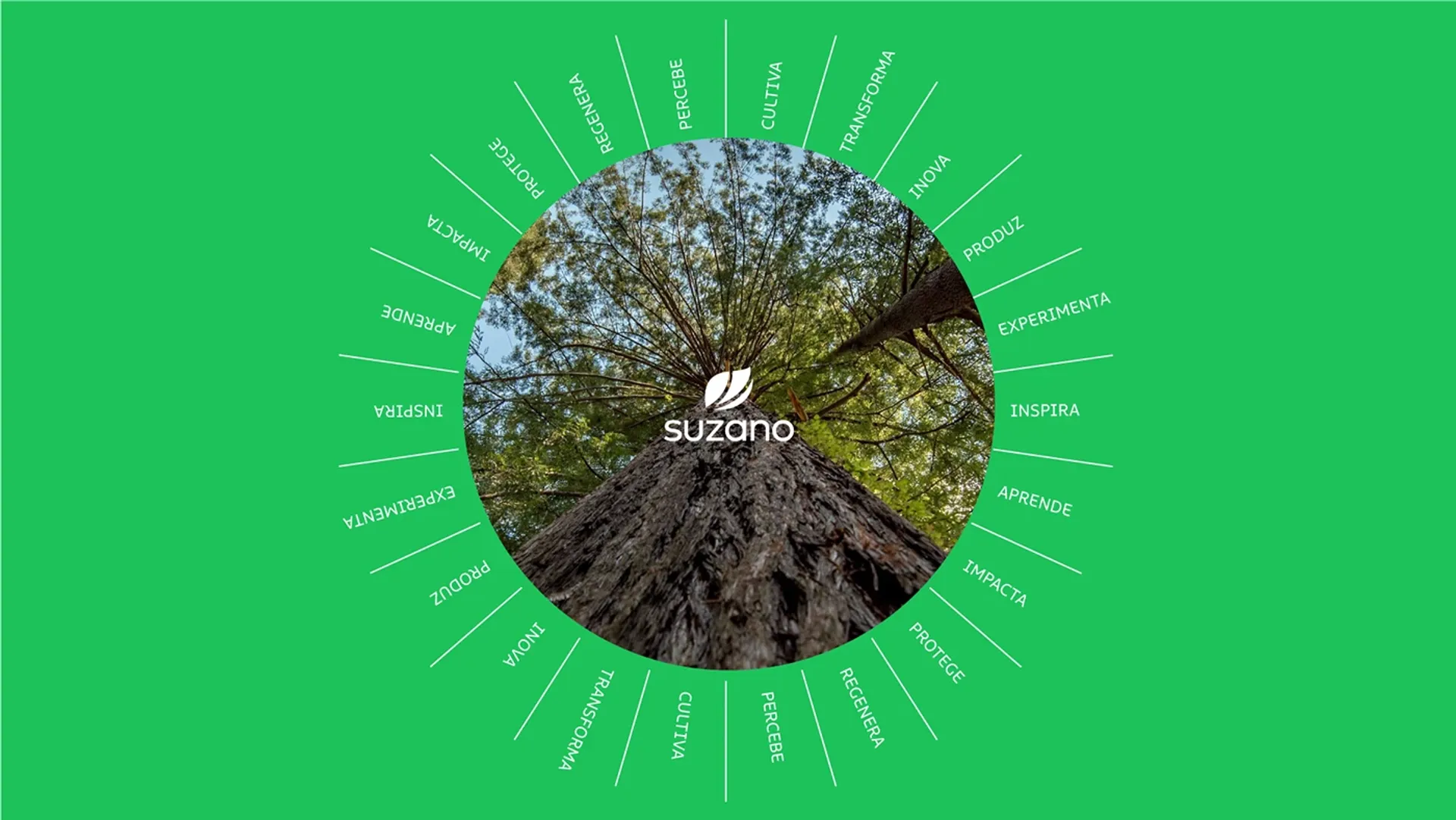 CULTIVA
TRANSFORMA
INOVA
PRODUZ
EXPERIMENTA
INSPIRA
APRENDE
IMPACTA
PROTEGE
REGENERA
PERCEBE
CULTIVA
TRANSFORMA
INOVA
PRODUZ
EXPERIMENTA
INSPIRA
APRENDE
IMPACTA
PROTEGE
REGENERA
PERCEBE

suzano