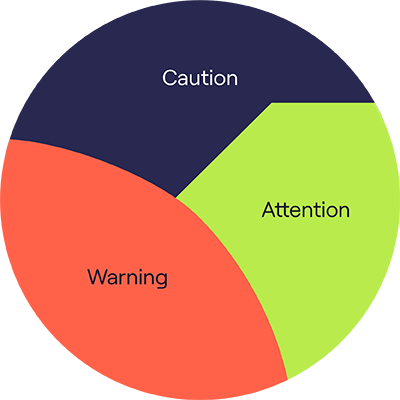 Caution

Attention

Warning