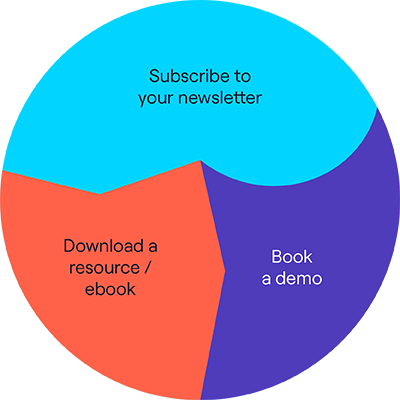 Subscribe to your newsletter

Download a resource / ebook

Book a demo