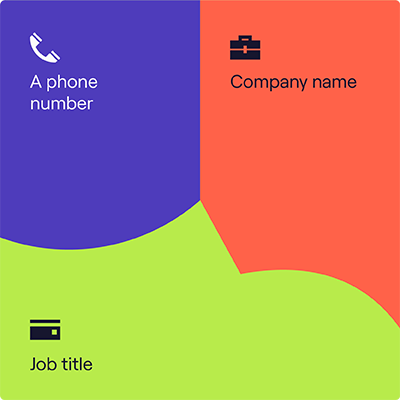 A phone number

Company name

Job title