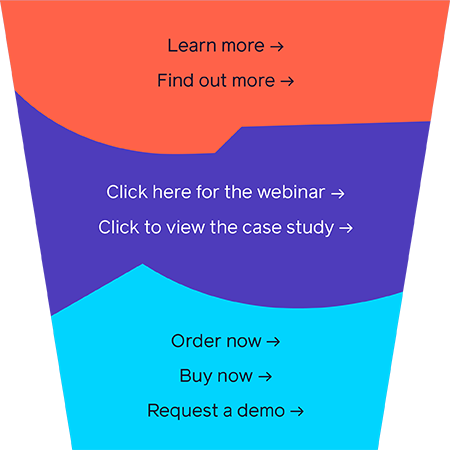 Learn more →

Find out more →

Click here for the webinar →

Click to view the case study →

Order now →

Buy now →

Request a demo →