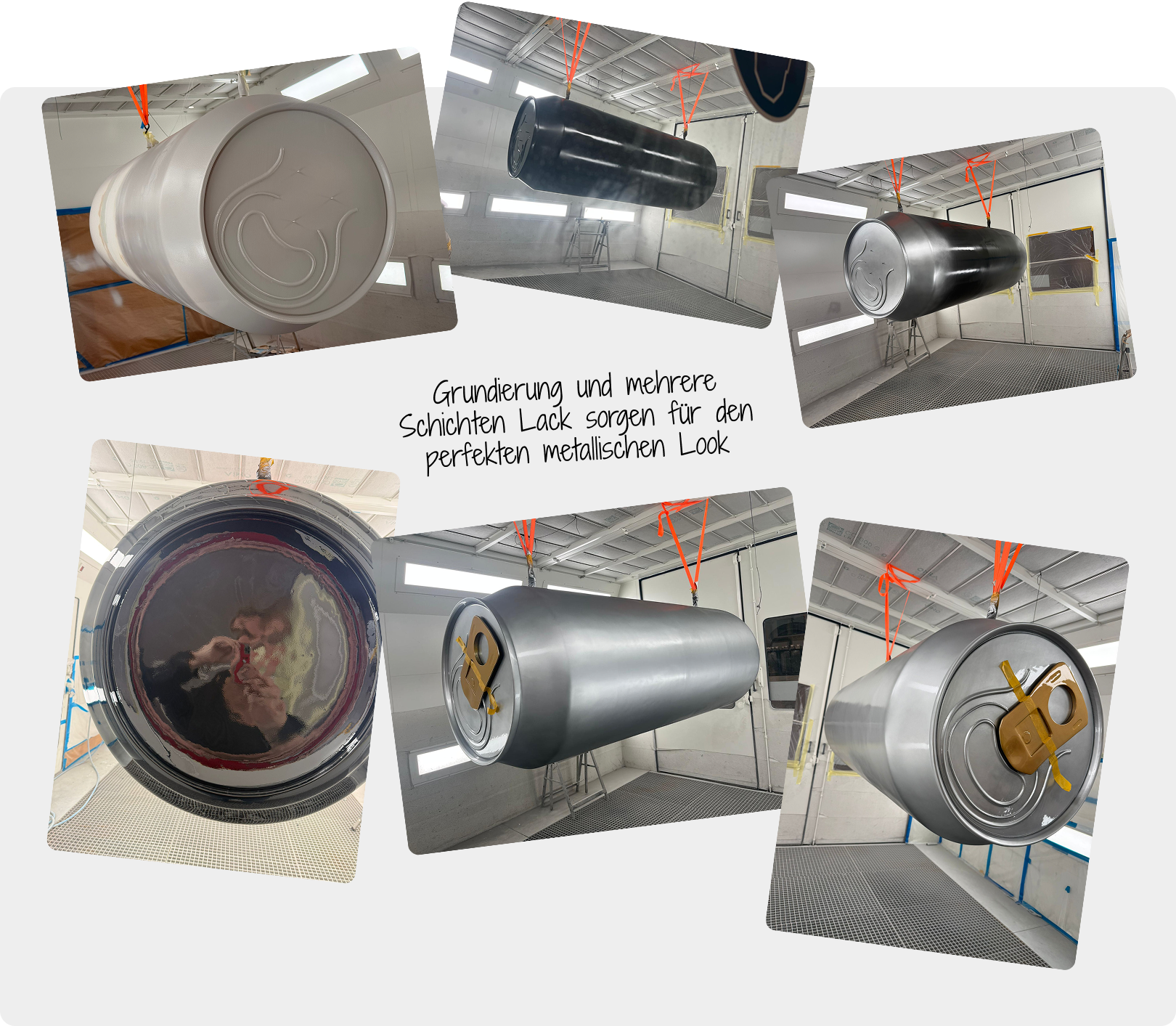 Grundierung und mehrere Schichten Lack sorgen für den perfekten metallischen Look