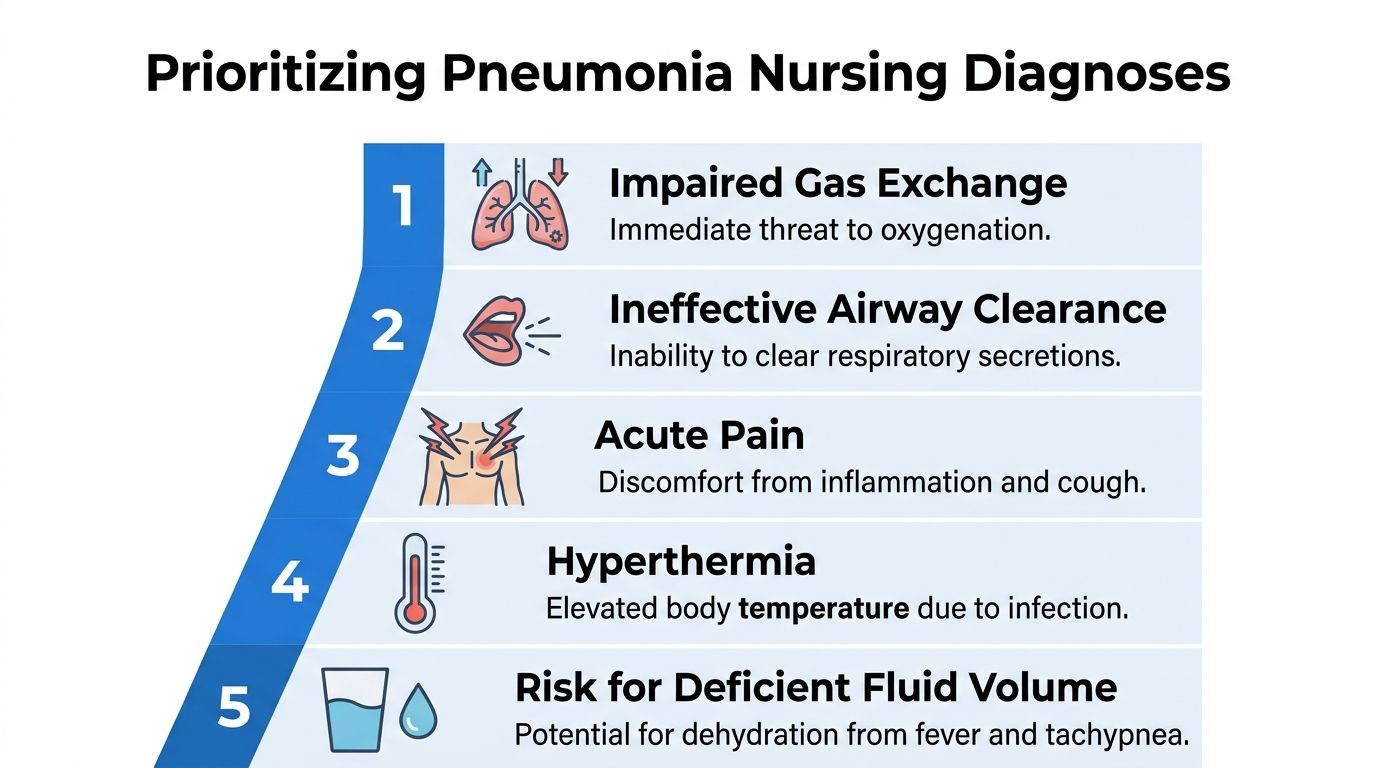 Prioritizing Pneumonia Nursing Diagnoses

1
Impaired Gas Exchange
Immediate threat to oxygenation.

2
Ineffective Airway Clearance
Inability to clear respiratory secretions.

3
Acute Pain
Discomfort from inflammation and cough.

4
Hyperthermia
Elevated body temperature due to infection.

5
Risk for Deficient Fluid Volume
Potential for dehydration from fever and tachypnea.