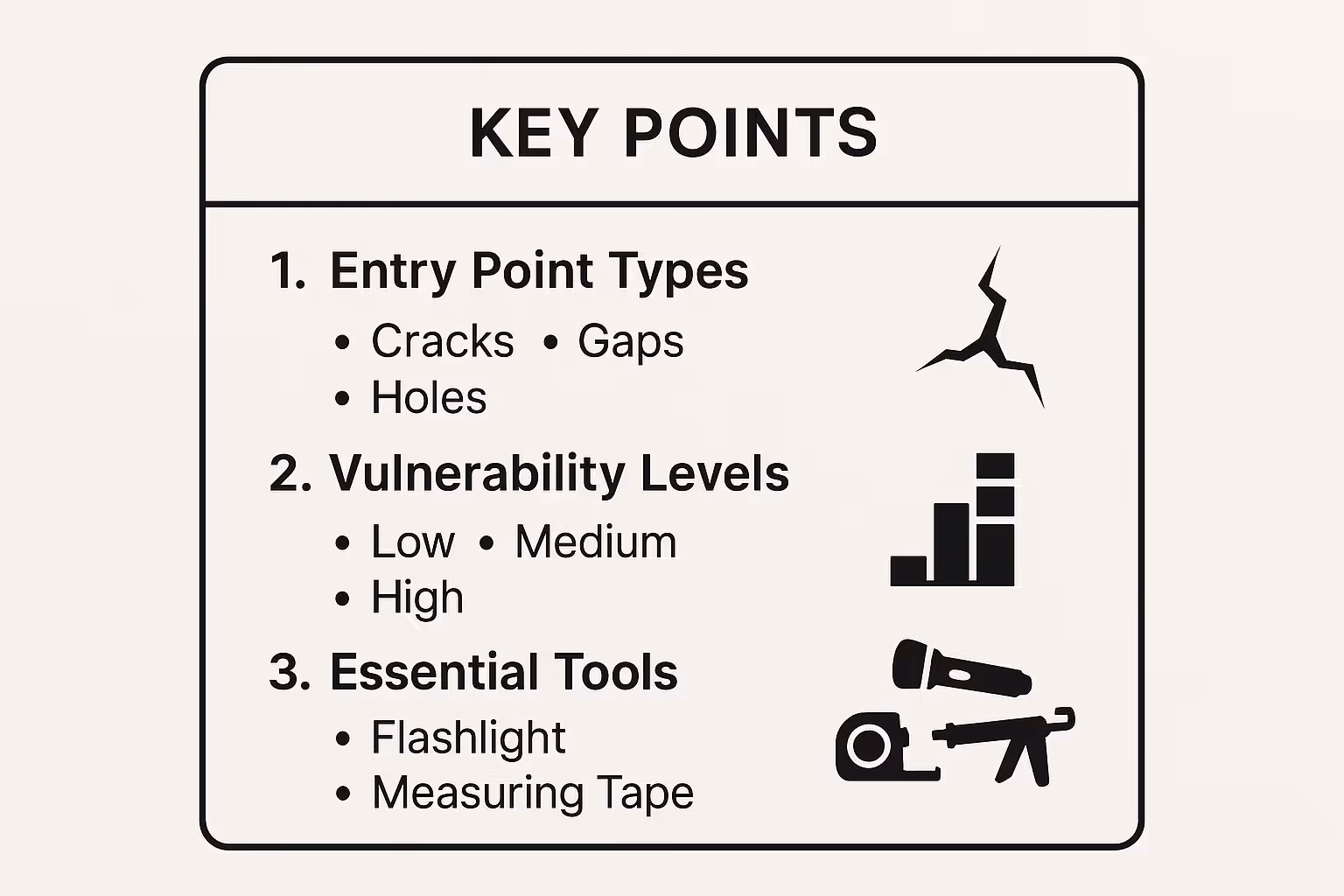 KEY POINTS

1. Entry Point Types
• Cracks • Gaps
• Holes

2. Vulnerability Levels
• Low • Medium
• High

3. Essential Tools
• Flashlight
• Measuring Tape