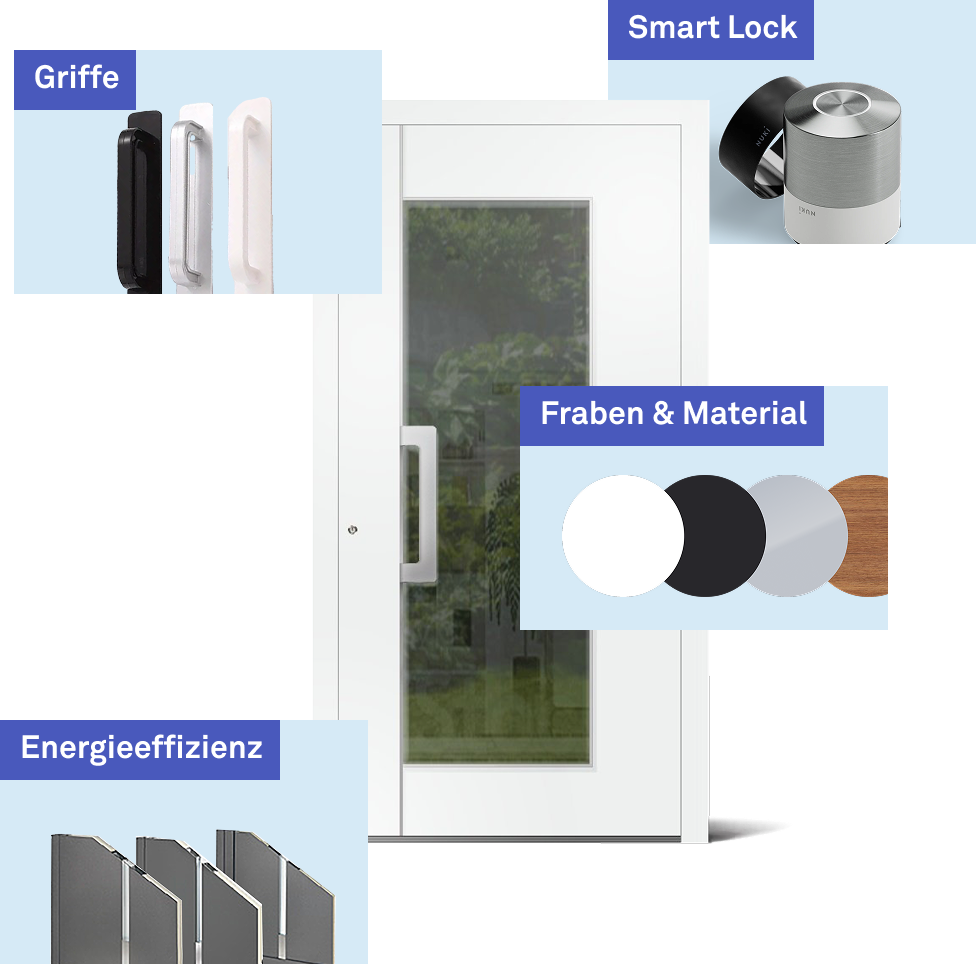 Griffe

Smart Lock

NUKI

NUKI

Fraben & Material

Energieeffizienz