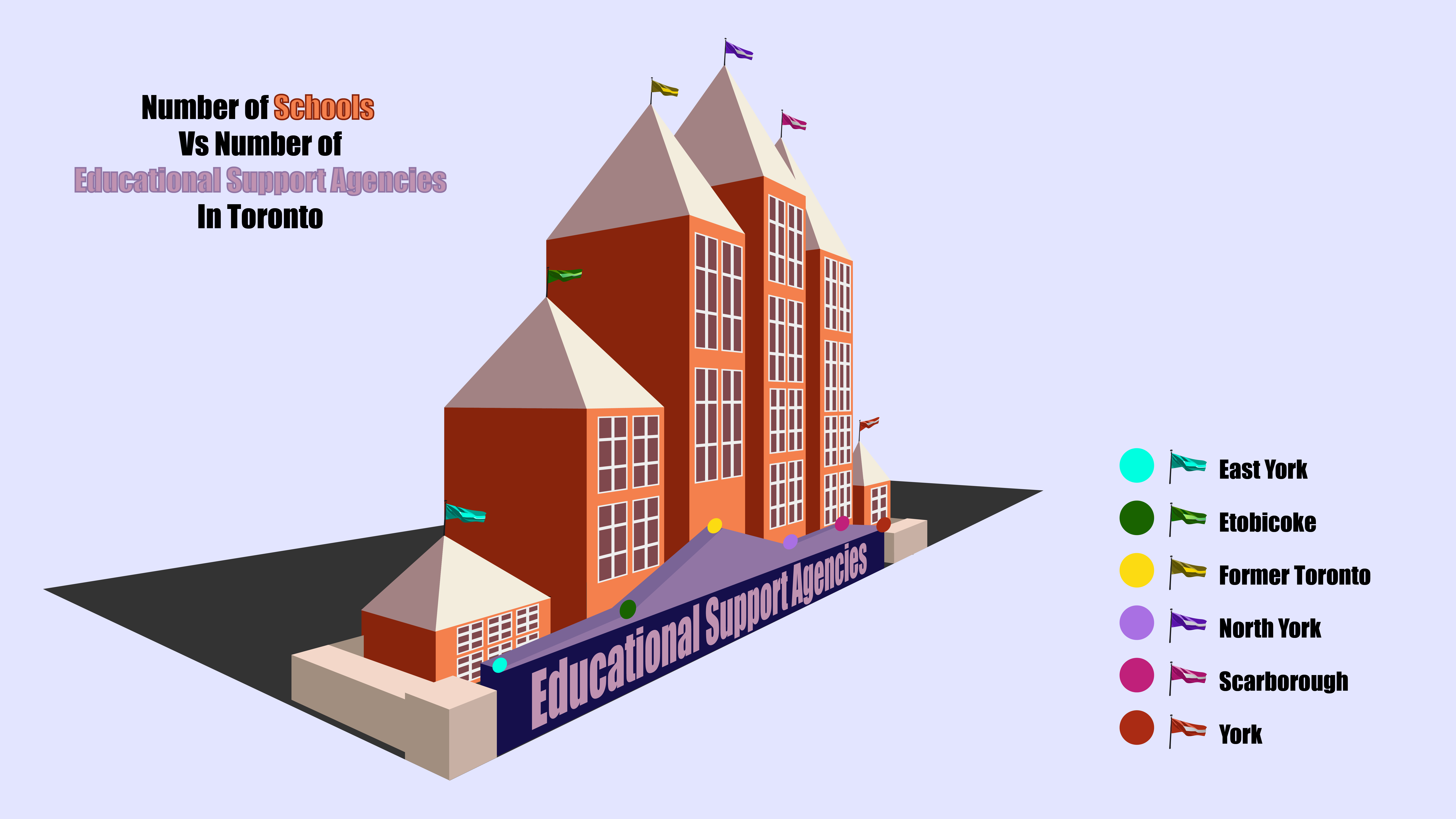 Number of Schools
Vs Number of
Educational Support Agencies
In Toronto

Educational Support Agencies

East York
Etobicoke
Former Toronto
North York
Scarborough
York