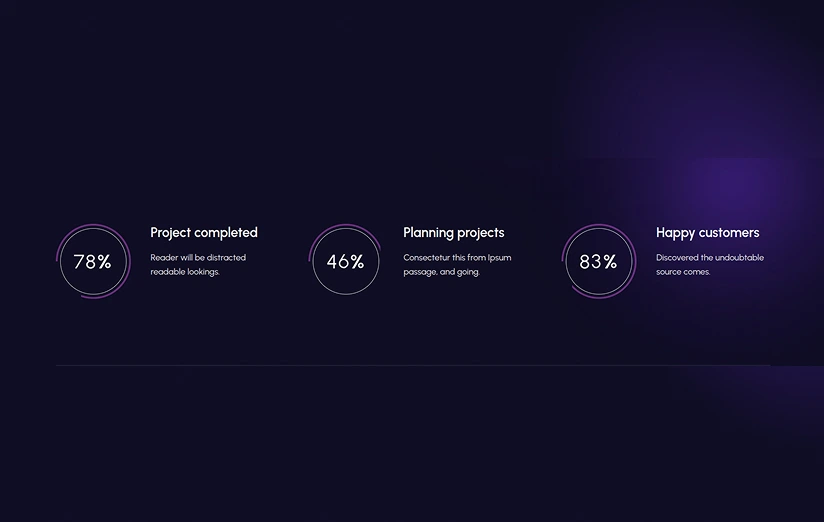 78%

Project completed

Reader will be distracted readable lookings.

46%

Planning projects

Consectetur this from Ipsum passage, and going.

83%

Happy customers

Discovered the undoubtable source comes.