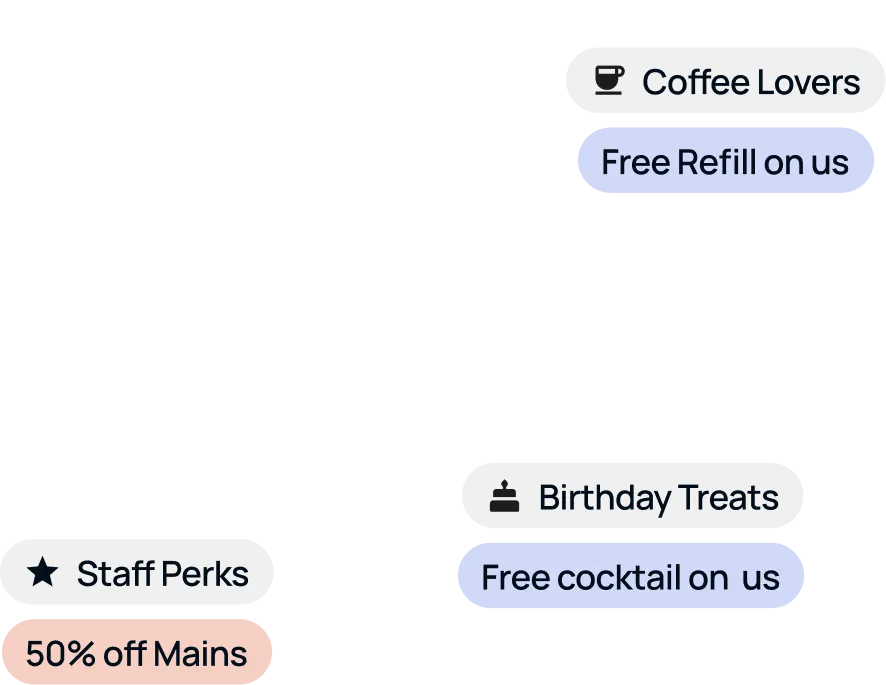 Coffee Lovers

Free Refill on us

Birthday Treats

Free cocktail on us

Staff Perks

50% off Mains