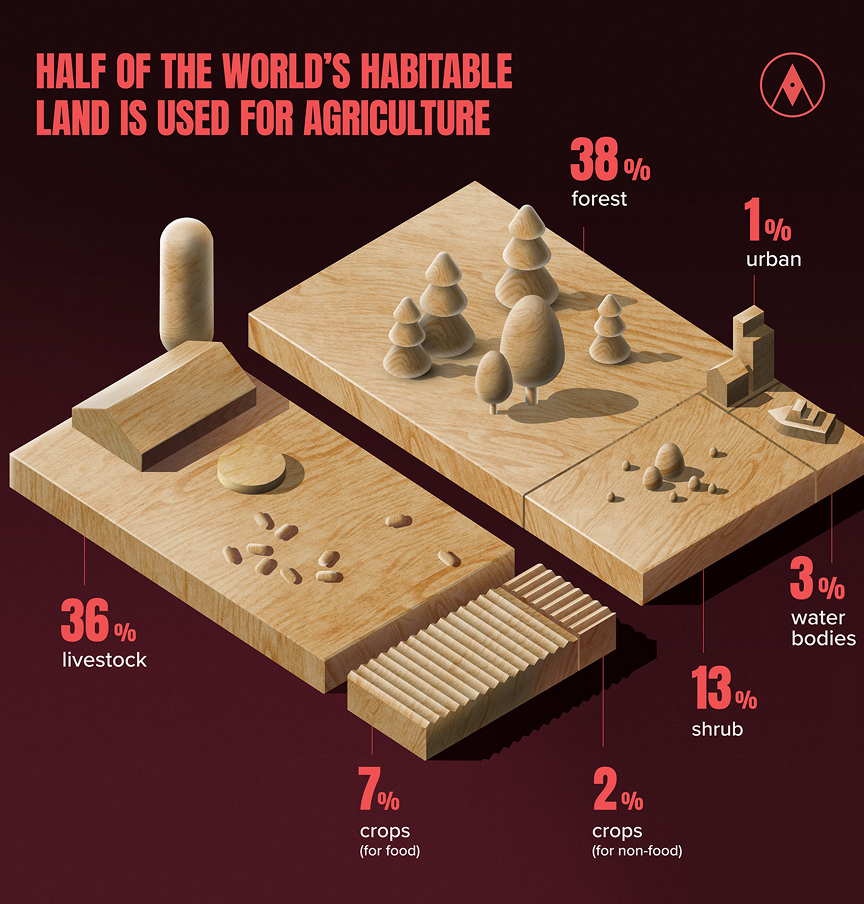 HALF OF THE WORLD'S HABITABLE LAND IS USED FOR AGRICULTURE

38% forest

1% urban

36% livestock

3% water bodies

13% shrub

7% crops (for food)

2% crops (for non-food)