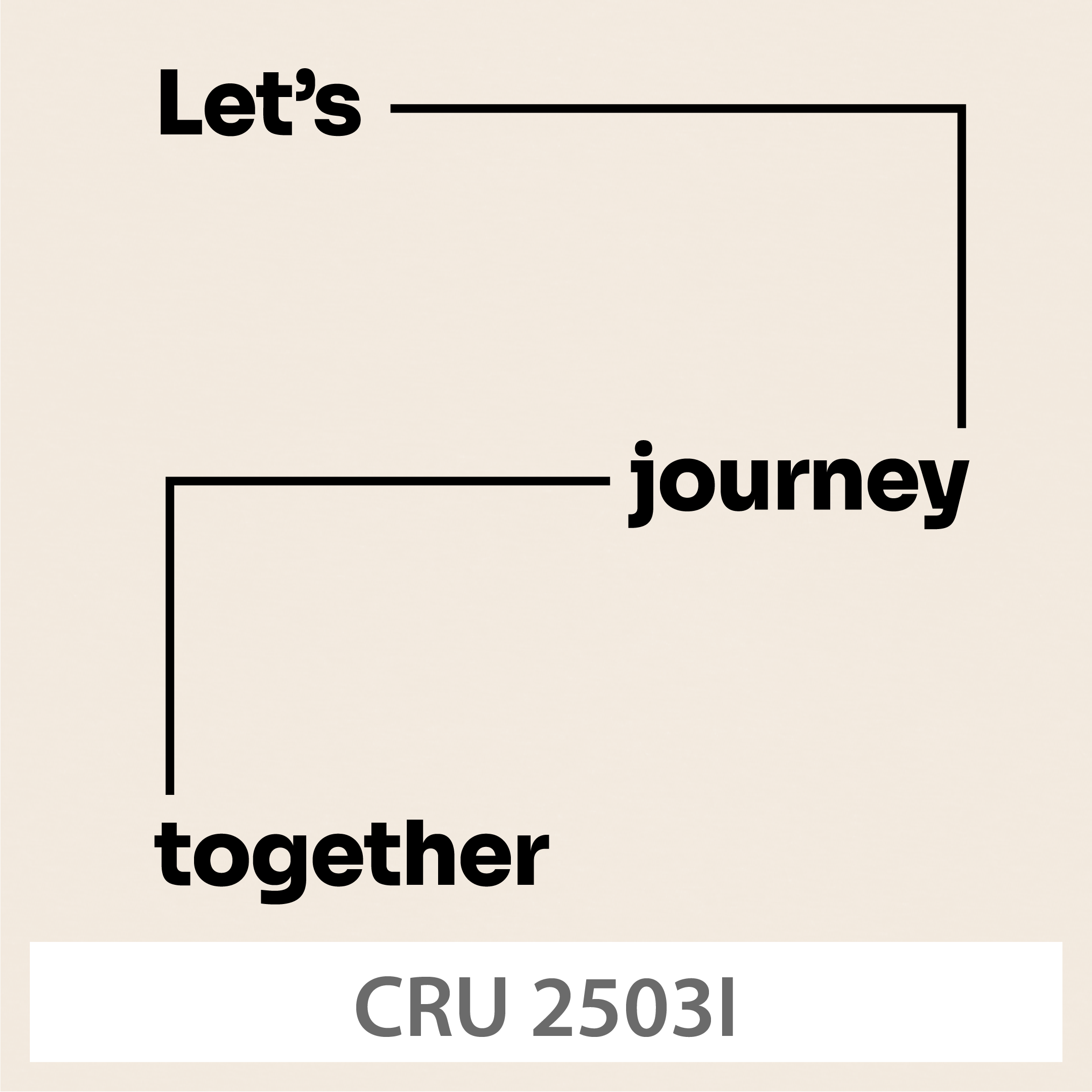 Let's

journey

together

CRU 2503I