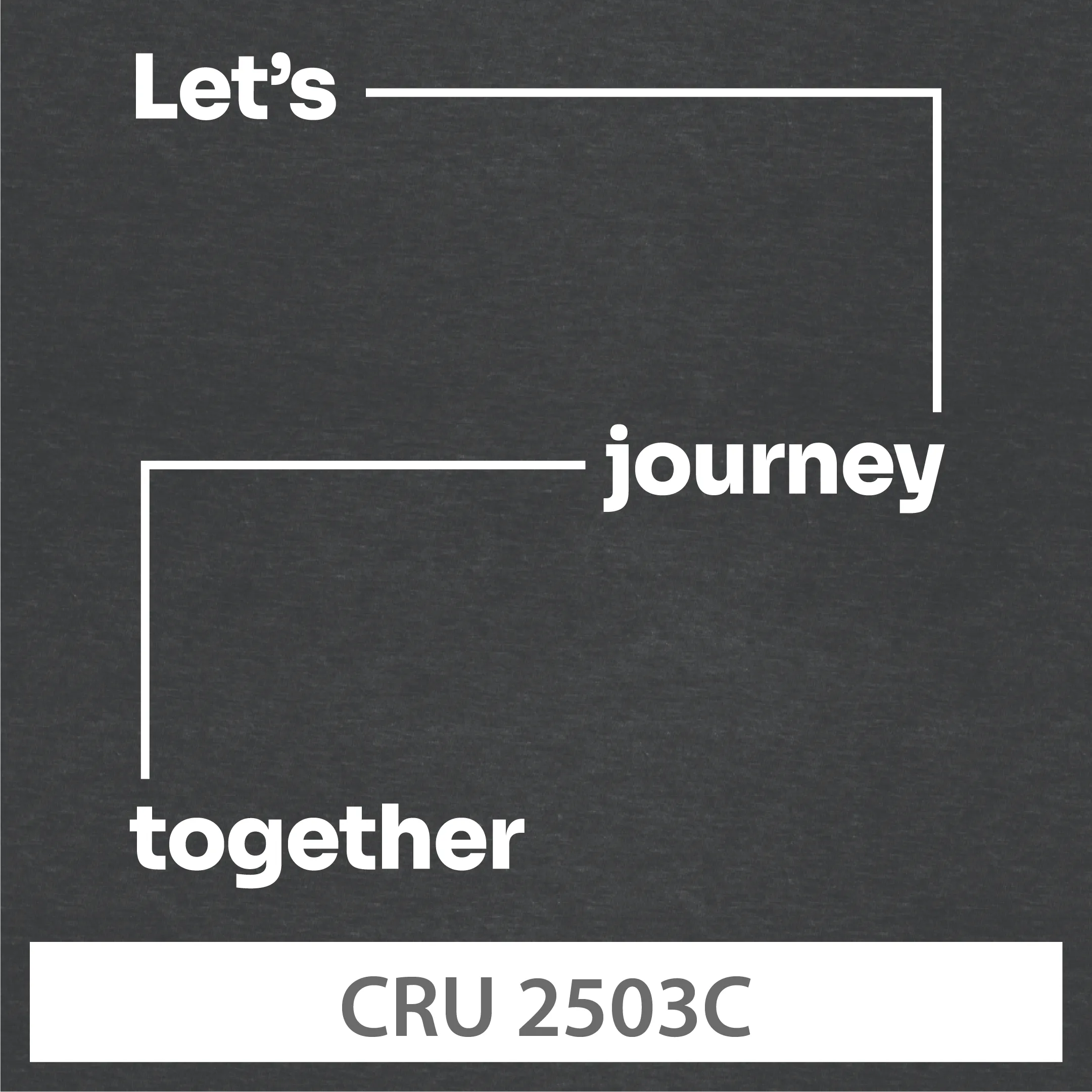 Let's

journey

together

CRU 2503C