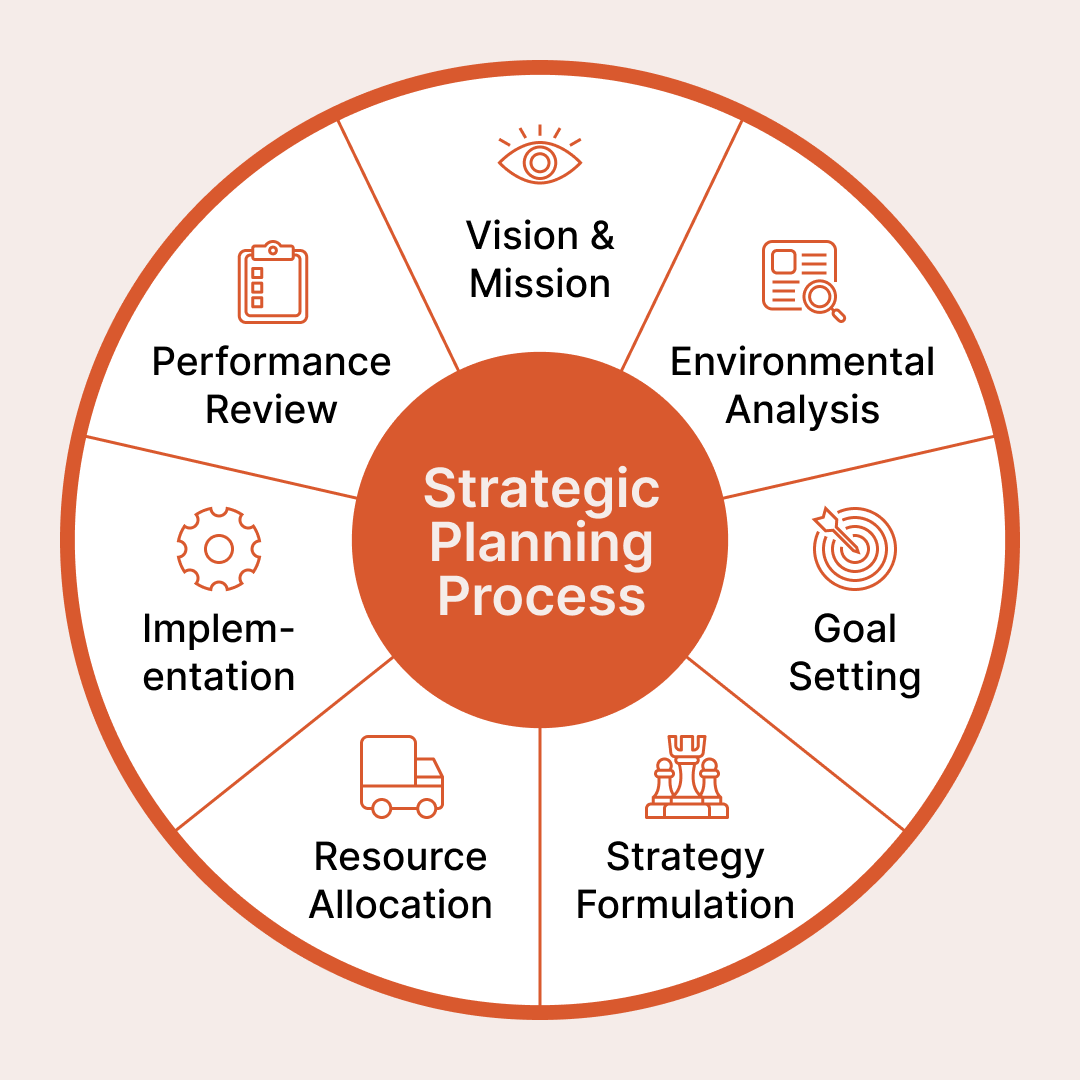 Strategic Planning Process

Vision & Mission

Environmental Analysis

Goal Setting

Strategy Formulation

Resource Allocation

Implementation

Performance Review