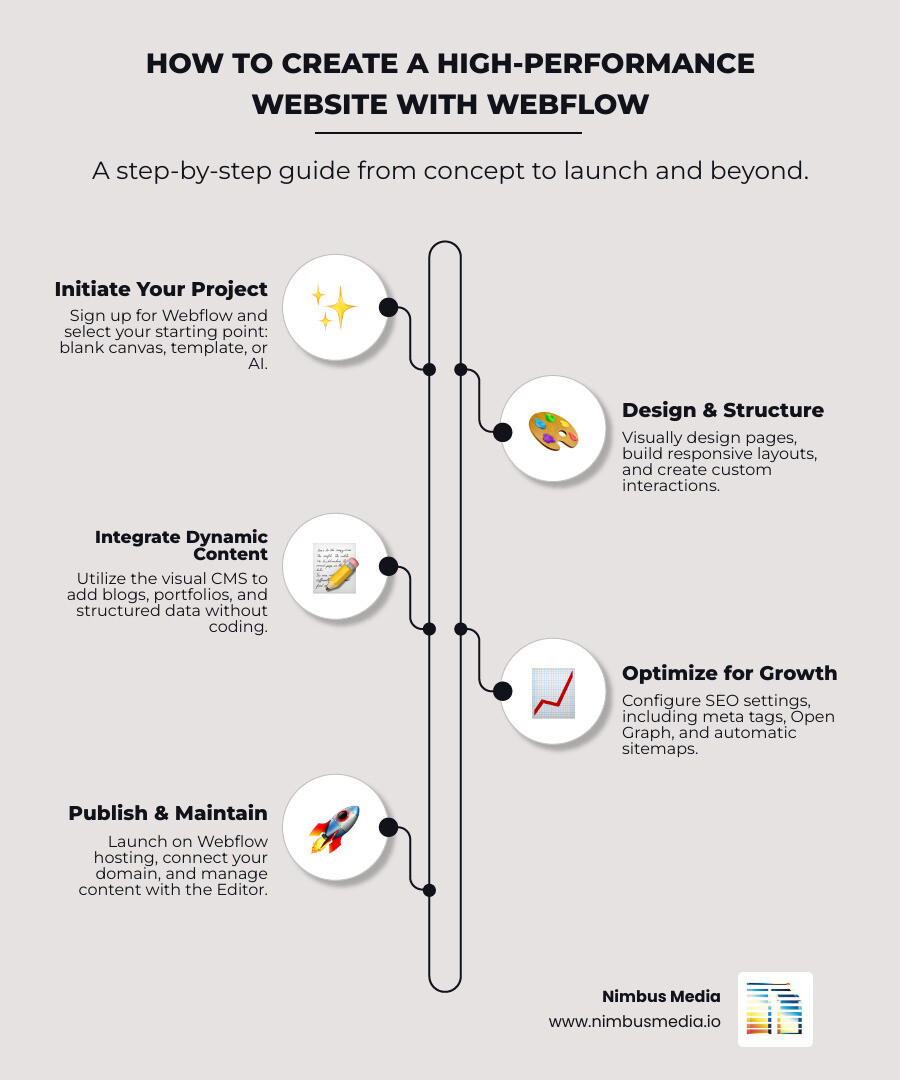 HOW TO CREATE A HIGH-PERFORMANCE WEBSITE WITH WEBFLOW

A step-by-step guide from concept to launch and beyond.

Initiate Your Project

Sign up for Webflow and select your starting point: blank canvas, template, or AI.

Design & Structure

Visually design pages, build responsive layouts, and create custom interactions.

Integrate Dynamic Content

Utilize the visual CMS to add blogs, portfolios, and structured data without coding.

Optimize for Growth

Configure SEO settings, including meta tags, Open Graph, and automatic sitemaps.

Publish & Maintain

Launch on Webflow hosting, connect your domain, and manage content with the Editor.

Nimbus Media
www.nimbusmedia.io