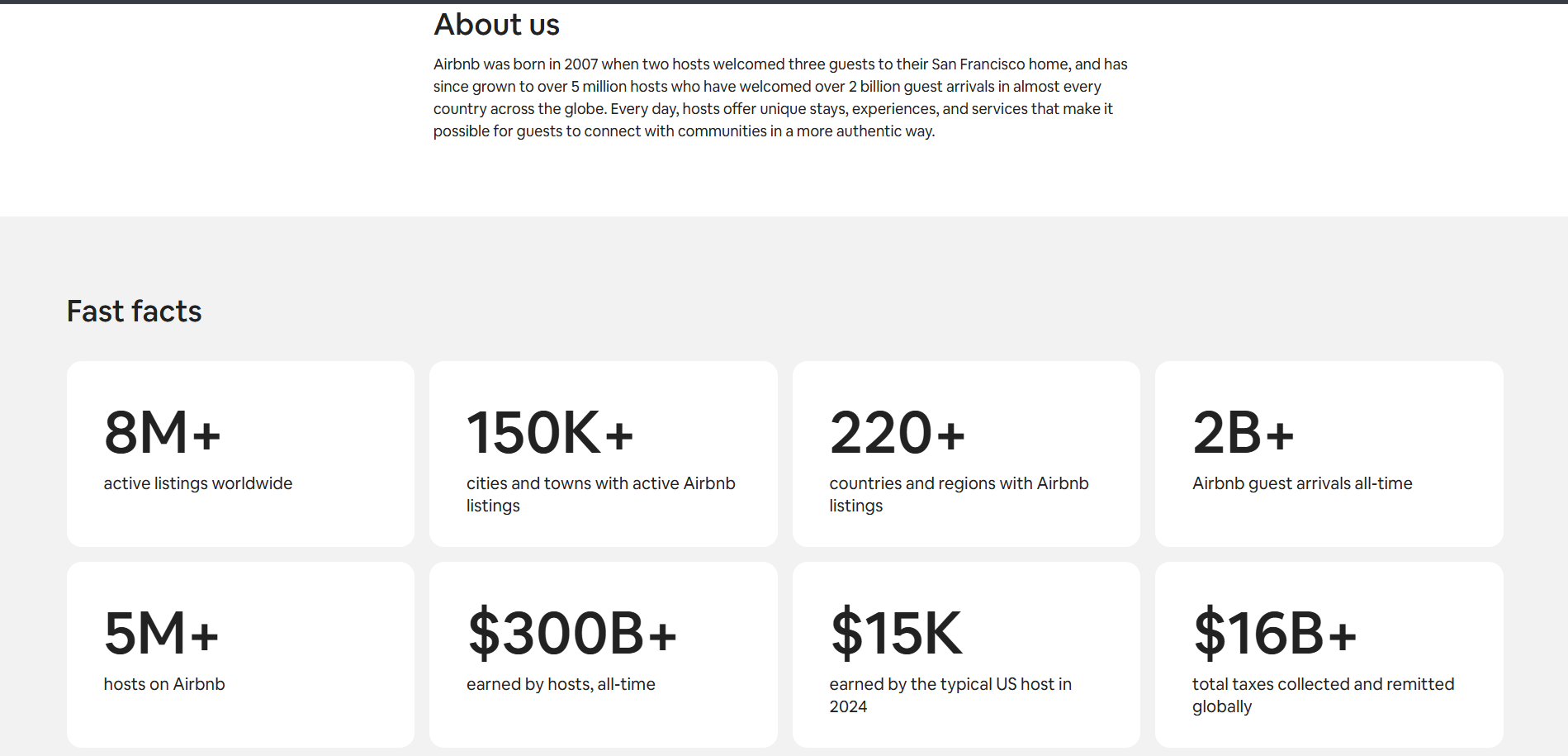 About us

Airbnb was born in 2007 when two hosts welcomed three guests to their San Francisco home, and has since grown to over 5 million hosts who have welcomed over 2 billion guest arrivals in almost every country across the globe. Every day, hosts offer unique stays, experiences, and services that make it possible for guests to connect with communities in a more authentic way.

Fast facts

8M+
active listings worldwide

150K+
cities and towns with active Airbnb listings

220+
countries and regions with Airbnb listings

2B+
Airbnb guest arrivals all-time

5M+
hosts on Airbnb

\$300B+
earned by hosts, all-time

\$15K
earned by the typical US host in 2024

\$16B+
total taxes collected and remitted globally