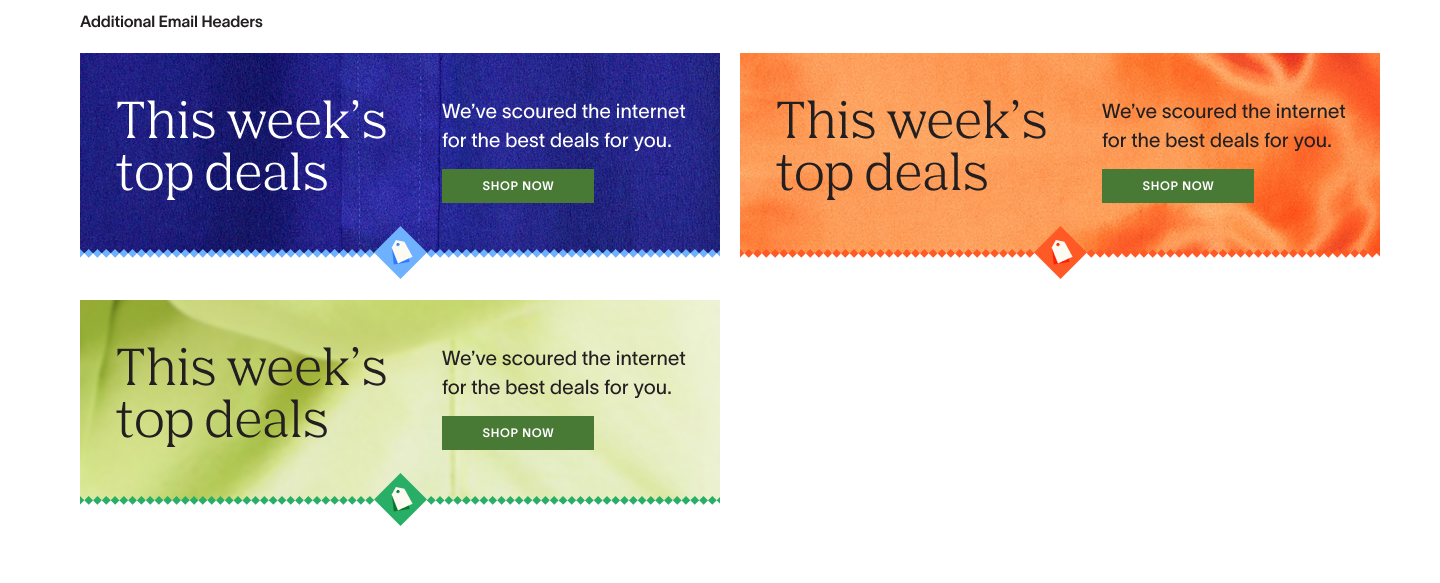 Additional Email Headers

This week's top deals

We've scoured the internet for the best deals for you.

SHOP NOW

This week's top deals

We've scoured the internet for the best deals for you.

SHOP NOW

This week's top deals

We've scoured the internet for the best deals for you.

SHOP NOW