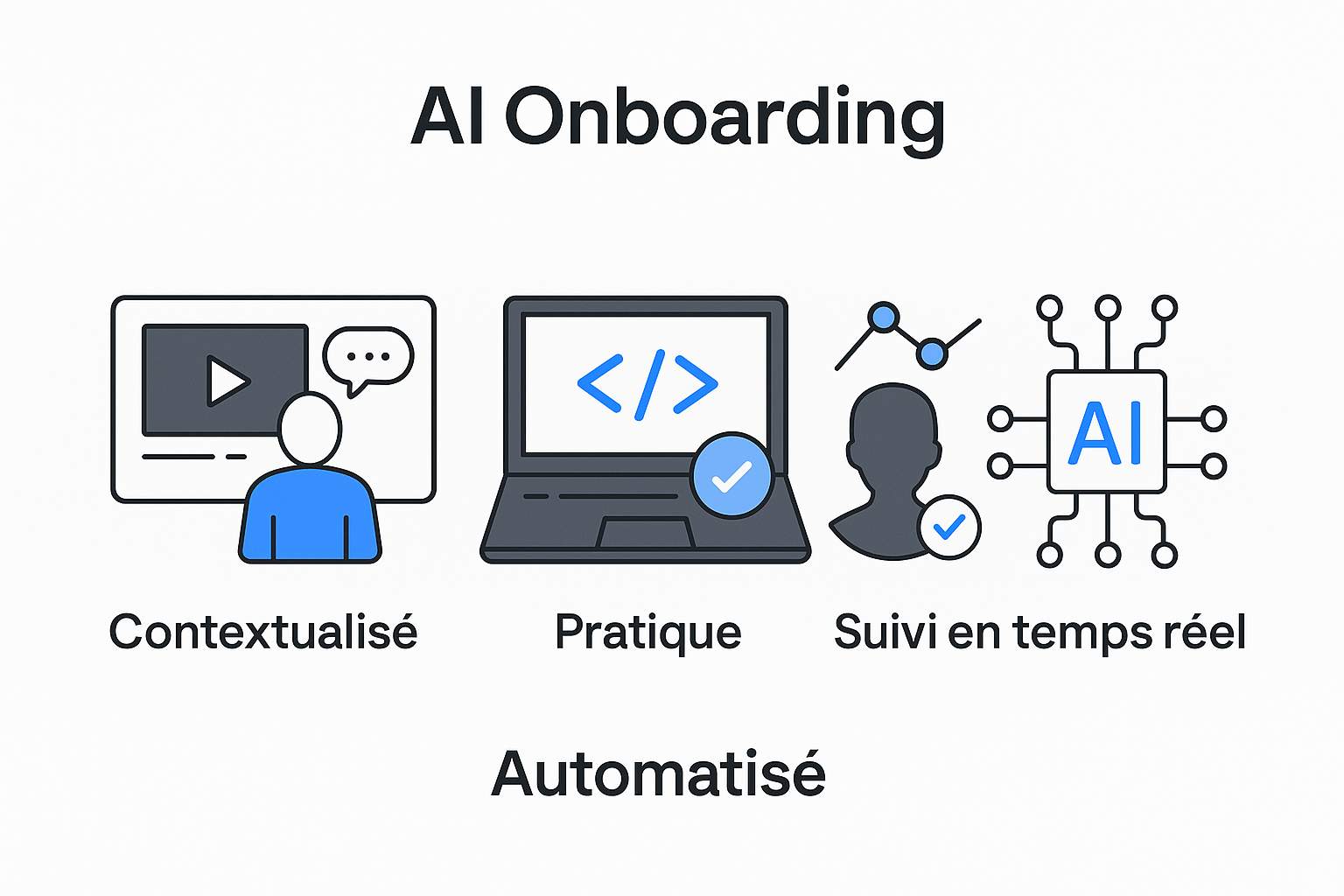 AI Onboarding

</>

AI

Contextualisé

Pratique

Suivi en temps réel

Automatisé