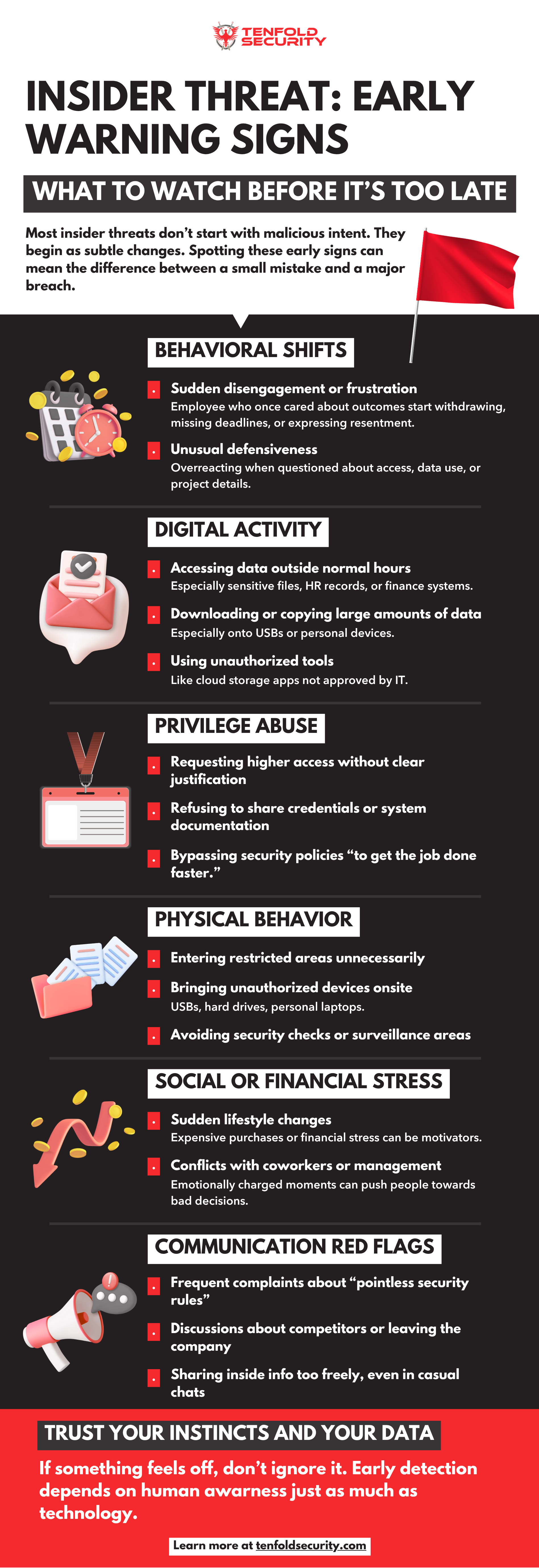 TENFOLD SECURITY

INSIDER THREAT: EARLY WARNING SIGNS

WHAT TO WATCH BEFORE IT'S TOO LATE

Most insider threats don't start with malicious intent. They begin as subtle changes. Spotting these early signs can mean the difference between a small mistake and a major breach.

BEHAVIORAL SHIFTS

Sudden disengagement or frustration
Employee who once cared about outcomes start withdrawing, missing deadlines, or expressing resentment.

Unusual defensiveness
Overreacting when questioned about access, data use, or project details.

DIGITAL ACTIVITY

Accessing data outside normal hours
Especially sensitive files, HR records, or finance systems.

Downloading or copying large amounts of data
Especially onto USBs or personal devices.

Using unauthorized tools
Like cloud storage apps not approved by IT.

PRIVILEGE ABUSE

Requesting higher access without clear justification

Refusing to share credentials or system documentation

Bypassing security policies "to get the job done faster."

PHYSICAL BEHAVIOR

Entering restricted areas unnecessarily

Bringing unauthorized devices onsite
USBs, hard drives, personal laptops.

Avoiding security checks or surveillance areas

SOCIAL OR FINANCIAL STRESS

Sudden lifestyle changes
Expensive purchases or financial stress can be motivators.

Conflicts with coworkers or management
Emotionally charged moments can push people towards bad decisions.

COMMUNICATION RED FLAGS

Frequent complaints about "pointless security rules"

Discussions about competitors or leaving the company

Sharing inside info too freely, even in casual chats

TRUST YOUR INSTINCTS AND YOUR DATA

If something feels off, don't ignore it. Early detection depends on human awarness just as much as technology.

Learn more at tenfoldsecurity.com