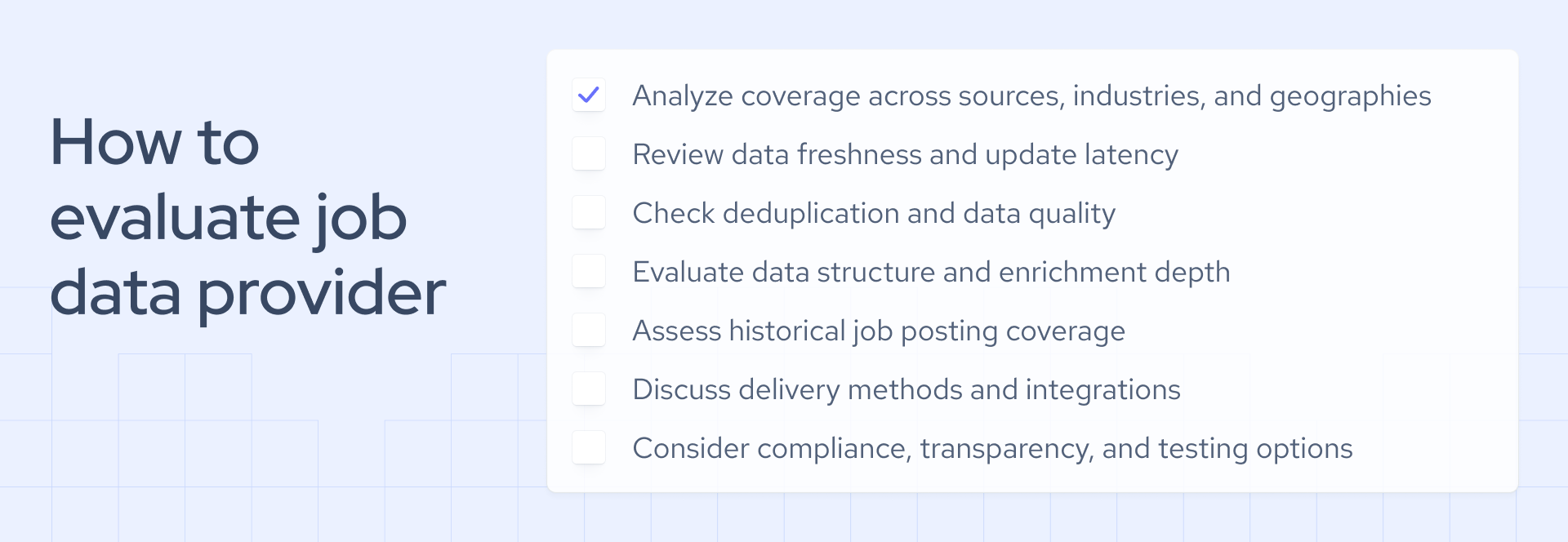 How to evaluate job data provider

Analyze coverage across sources, industries, and geographies
Review data freshness and update latency
Check deduplication and data quality
Evaluate data structure and enrichment depth
Assess historical job posting coverage
Discuss delivery methods and integrations
Consider compliance, transparency, and testing options