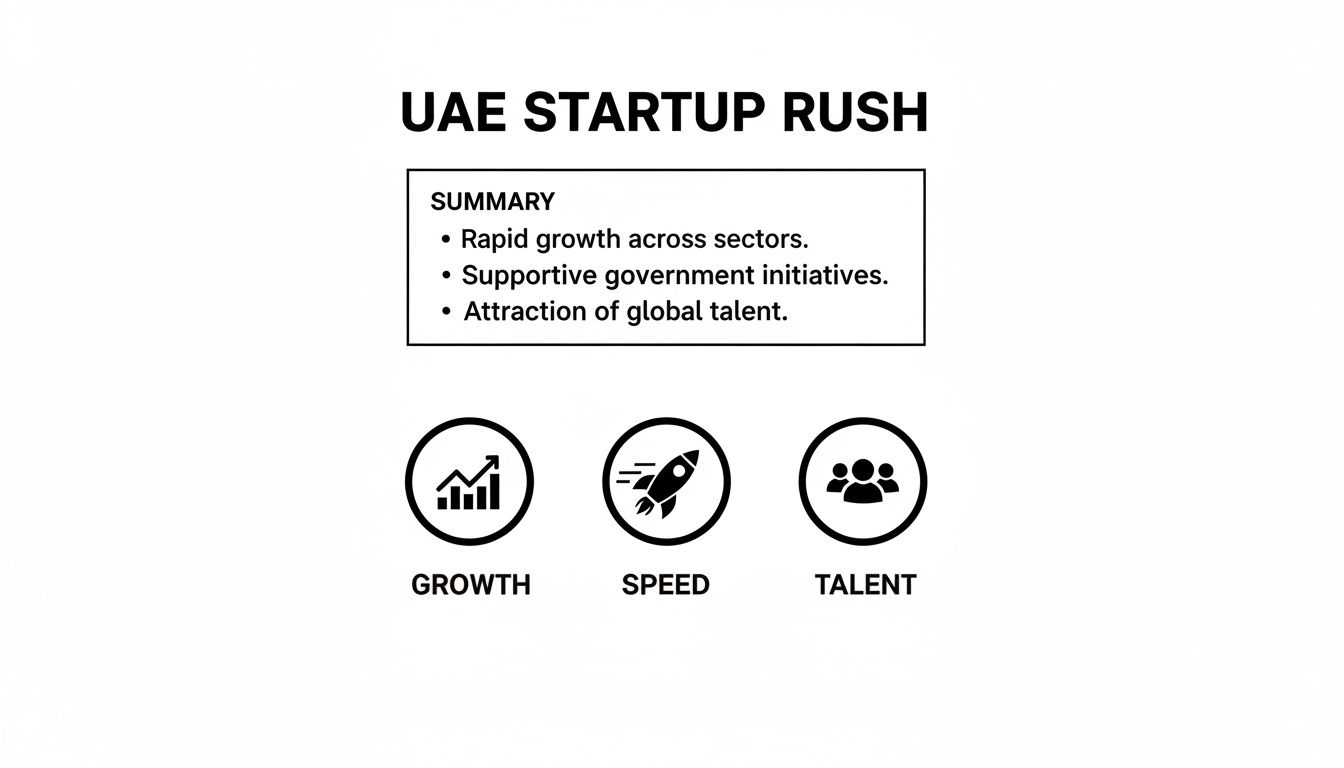 UAE STARTUP RUSH

SUMMARY
• Rapid growth across sectors.
• Supportive government initiatives.
• Attraction of global talent.

GROWTH

SPEED

TALENT