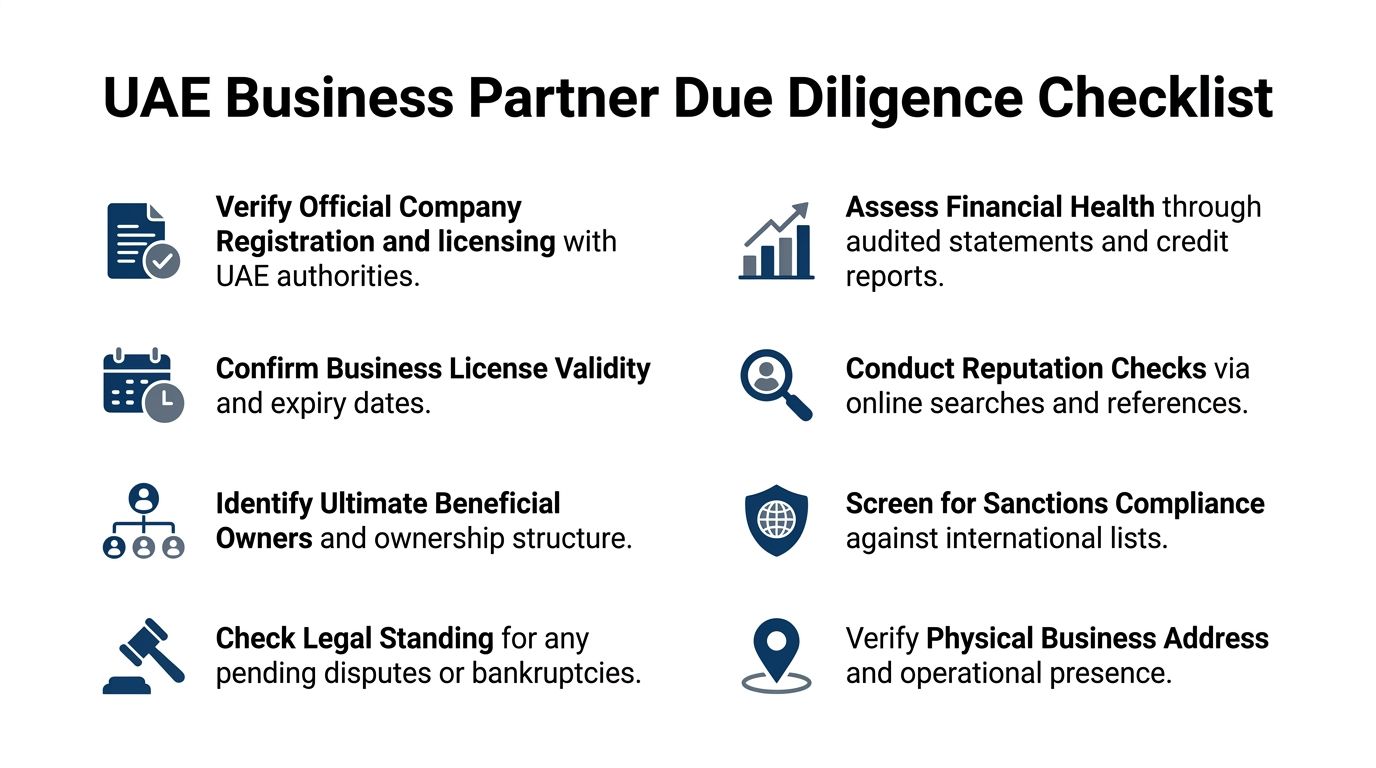 UAE Business Partner Due Diligence Checklist

Verify Official Company Registration and licensing with UAE authorities.

Confirm Business License Validity and expiry dates.

Identify Ultimate Beneficial Owners and ownership structure.

Check Legal Standing for any pending disputes or bankruptcies.

Assess Financial Health through audited statements and credit reports.

Conduct Reputation Checks via online searches and references.

Screen for Sanctions Compliance against international lists.

Verify Physical Business Address and operational presence.