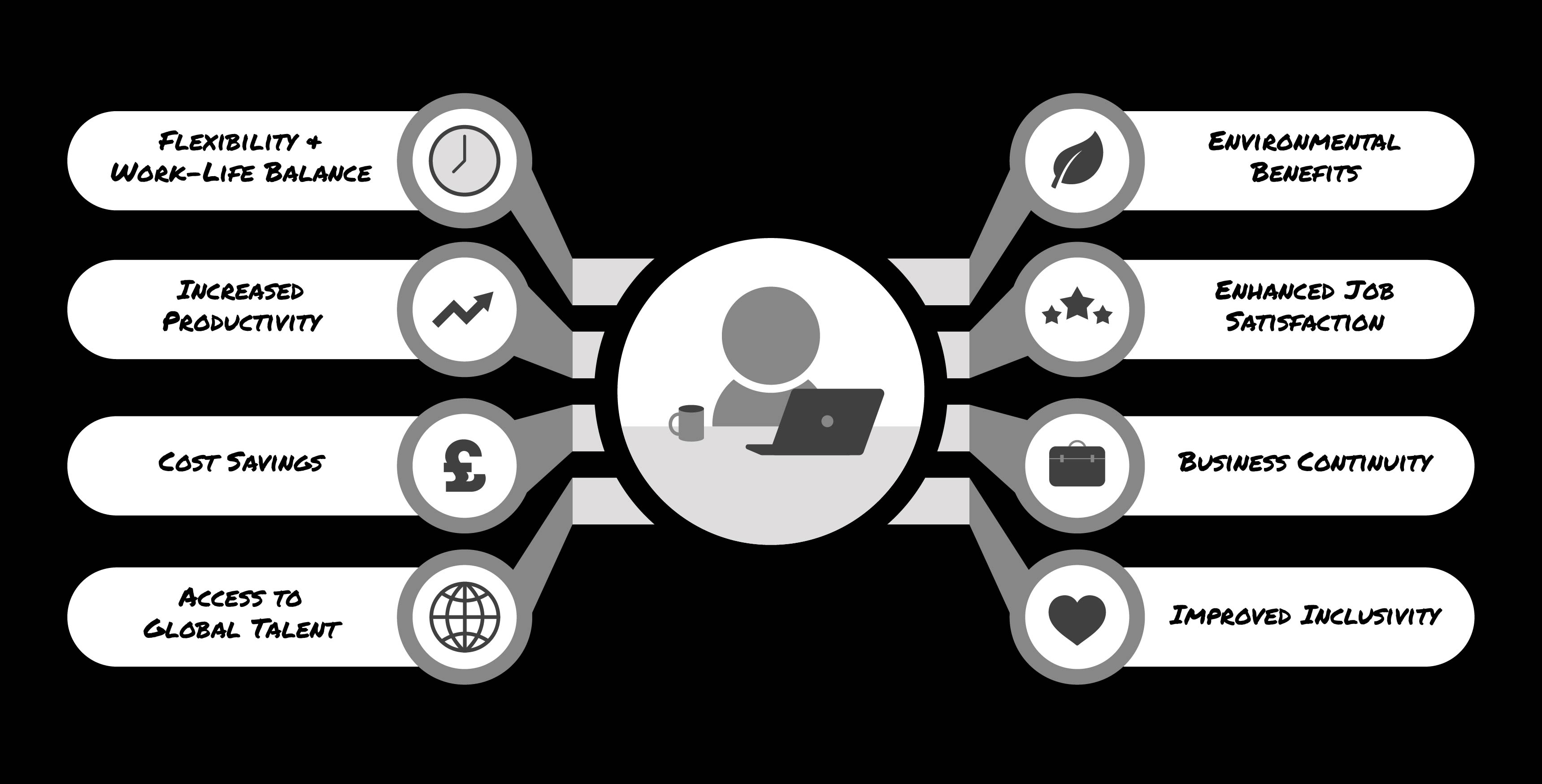 Flexibility & Work-Life Balance

Increased Productivity

Cost Savings

Access to Global Talent

Environmental Benefits

Enhanced Job Satisfaction

Business Continuity

Improved Inclusivity