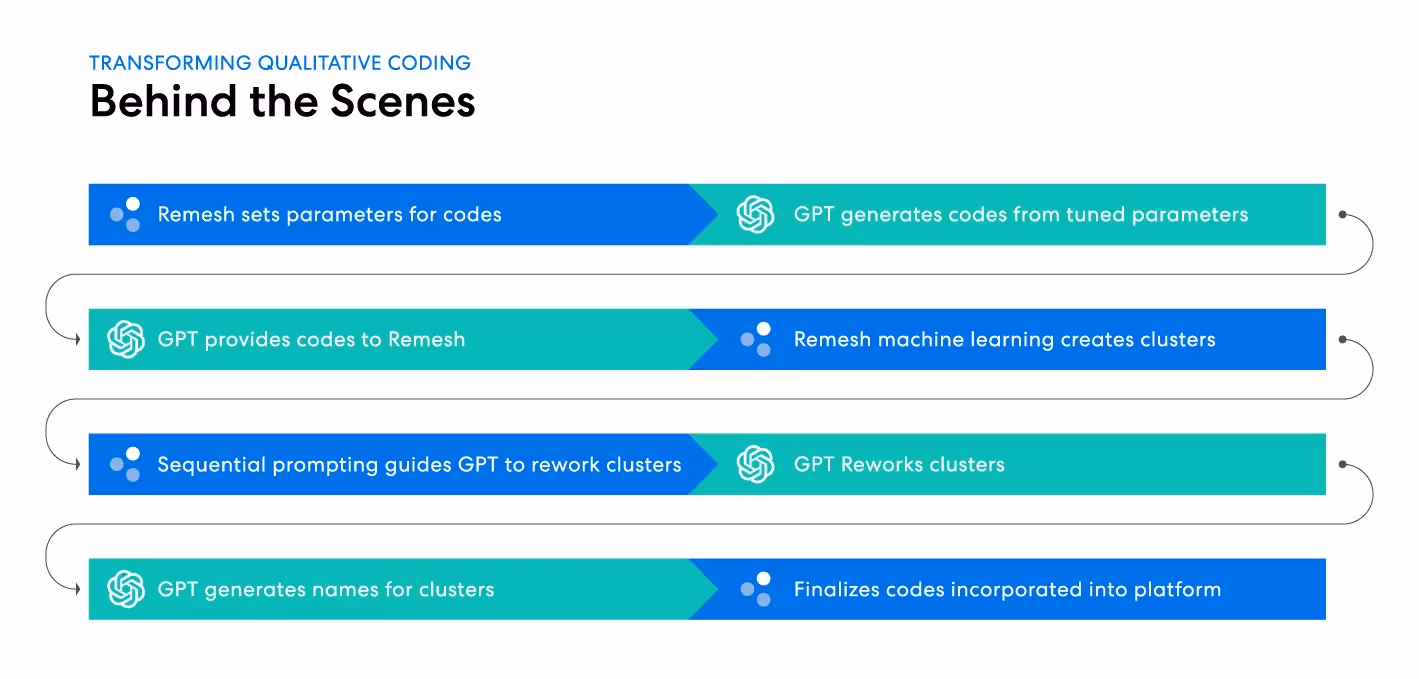 TRANSFORMING QUALITATIVE CODING
Behind the Scenes

Remesh sets parameters for codes

GPT generates codes from tuned parameters

GPT provides codes to Remesh

Remesh machine learning creates clusters

Sequential prompting guides GPT to rework clusters

GPT Reworks clusters

GPT generates names for clusters

Finalizes codes incorporated into platform