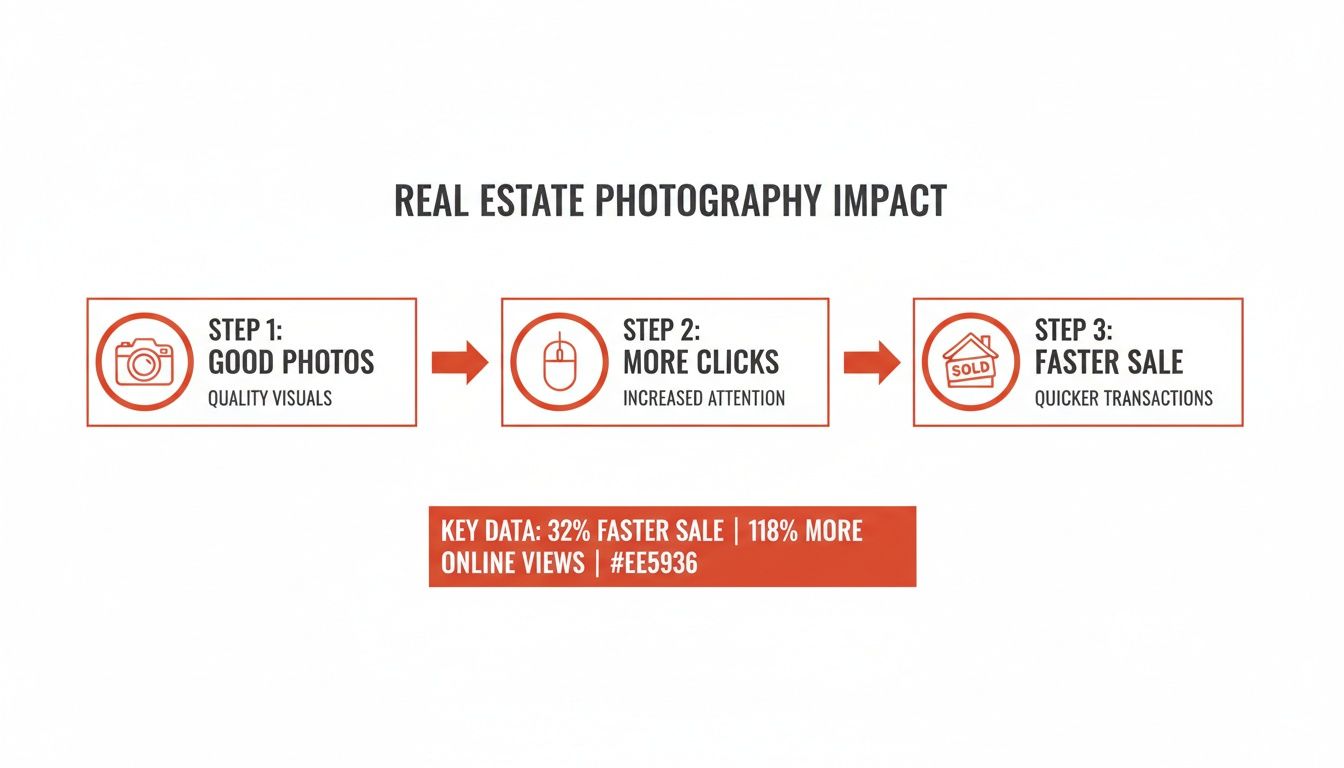 REAL ESTATE PHOTOGRAPHY IMPACT

STEP 1:
GOOD PHOTOS
QUALITY VISUALS

STEP 2:
MORE CLICKS
INCREASED ATTENTION

SOLD

STEP 3:
FASTER SALE
QUICKER TRANSACTIONS

KEY DATA: 32% FASTER SALE | 118% MORE ONLINE VIEWS | #EE5936