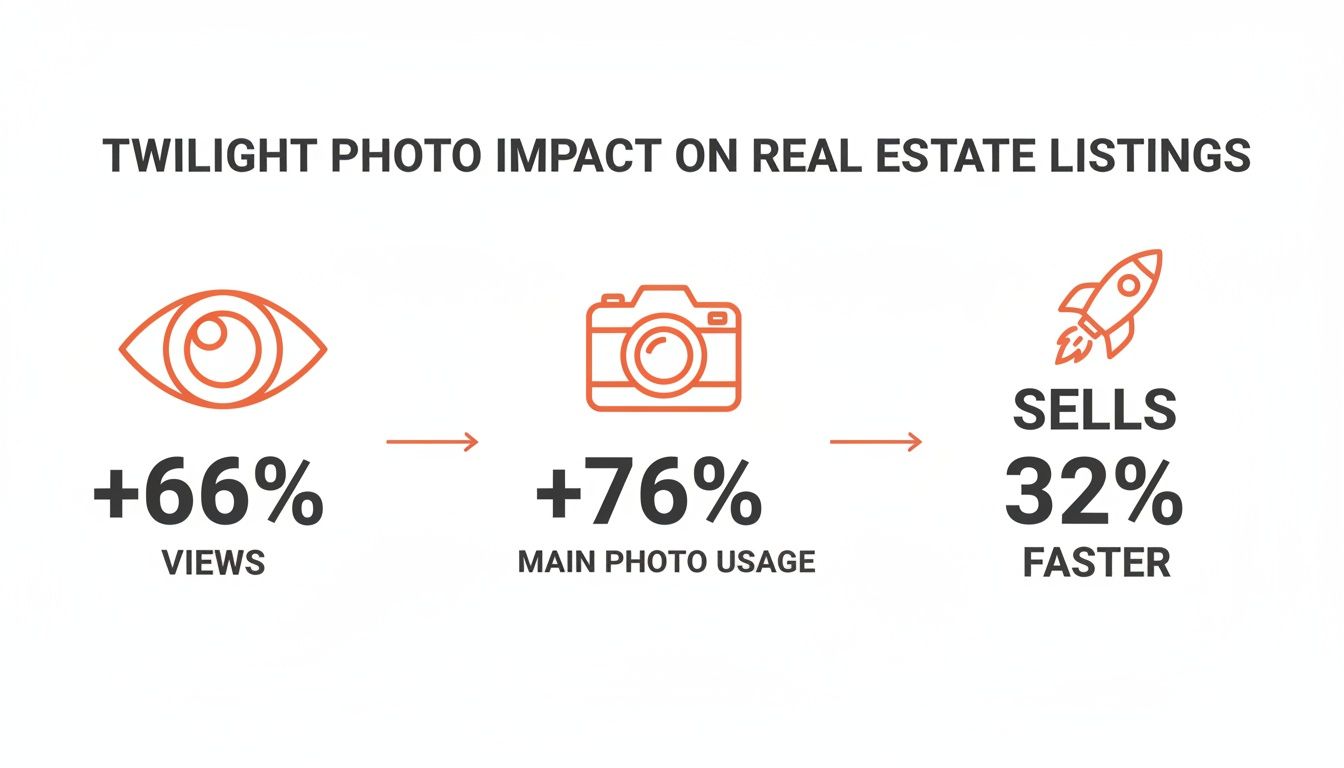 TWILIGHT PHOTO IMPACT ON REAL ESTATE LISTINGS

+66%
VIEWS

+76%
MAIN PHOTO USAGE

SELLS
32%
FASTER