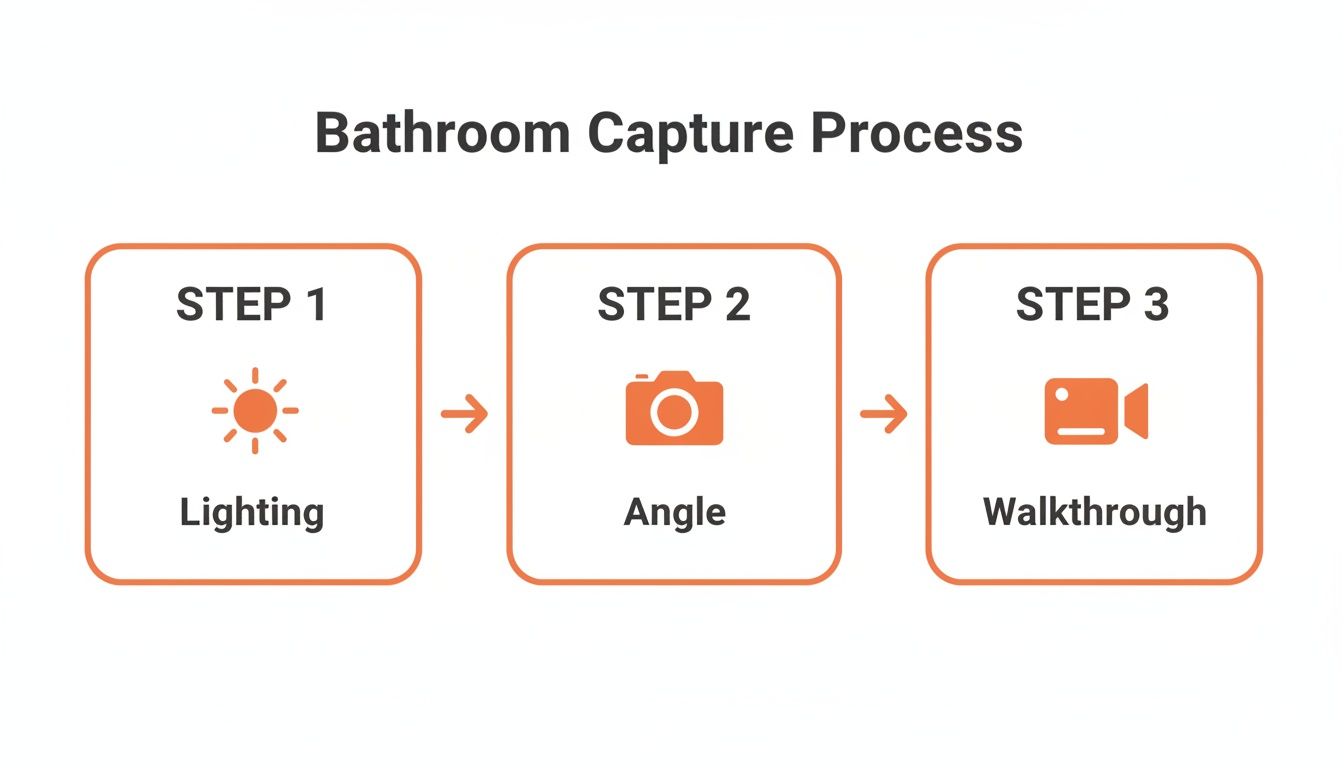 Bathroom Capture Process

STEP 1
Lighting

STEP 2
Angle

STEP 3
Walkthrough