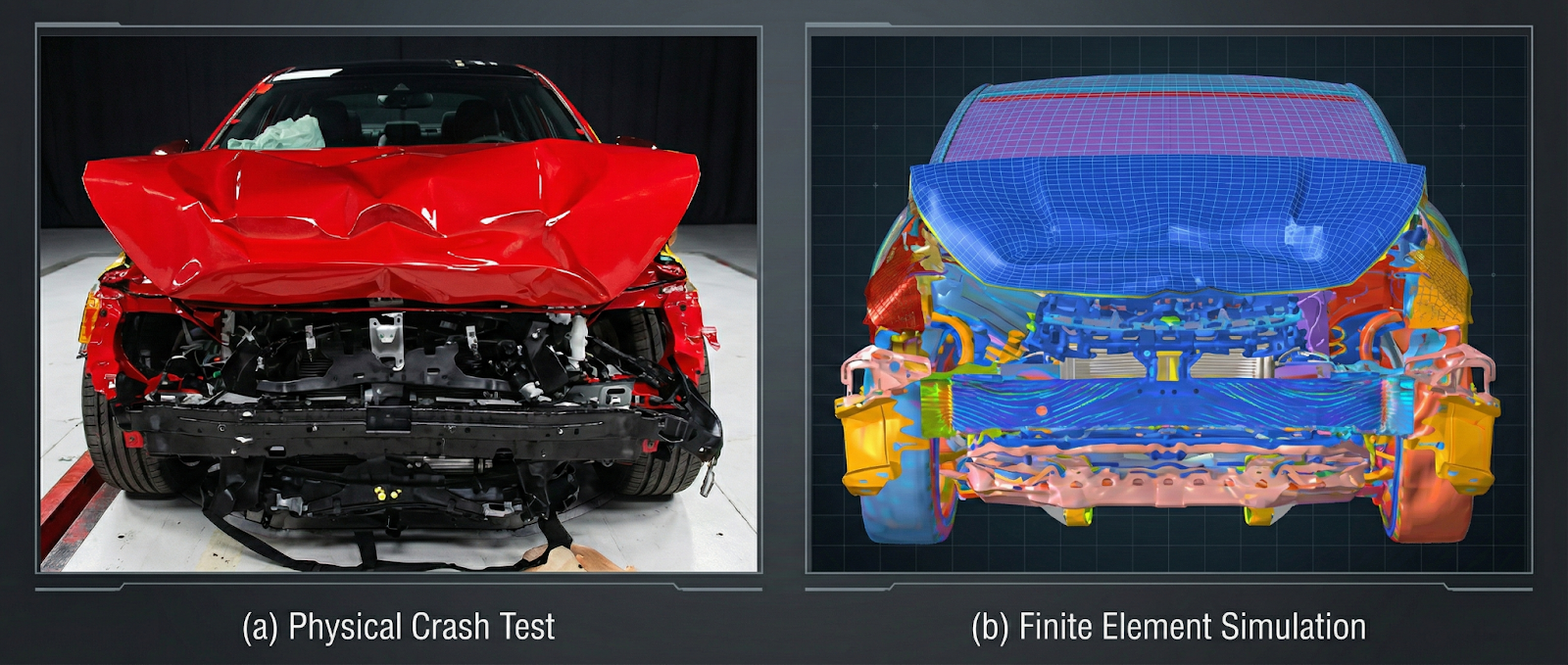 (a) Physical Crash Test

(b) Finite Element Simulation