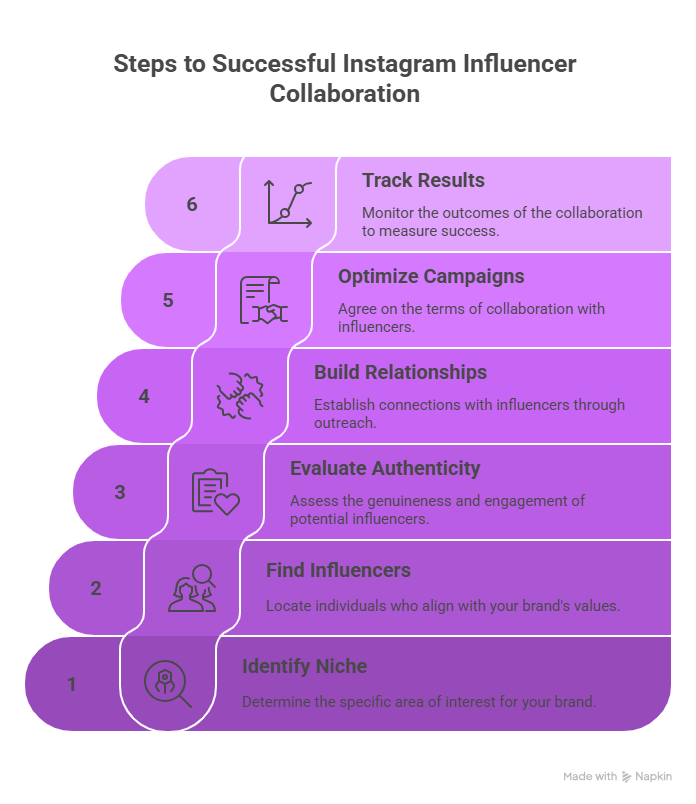 Steps to Successful Instagram Influencer Collaboration

6

Track Results

Monitor the outcomes of the collaboration to measure success.

5

Optimize Campaigns

Agree on the terms of collaboration with influencers.

4

Build Relationships

Establish connections with influencers through outreach.

3

Evaluate Authenticity

Assess the genuineness and engagement of potential influencers.

2

Find Influencers

Locate individuals who align with your brand's values.

1

Identify Niche

Determine the specific area of interest for your brand.

Made with Napkin