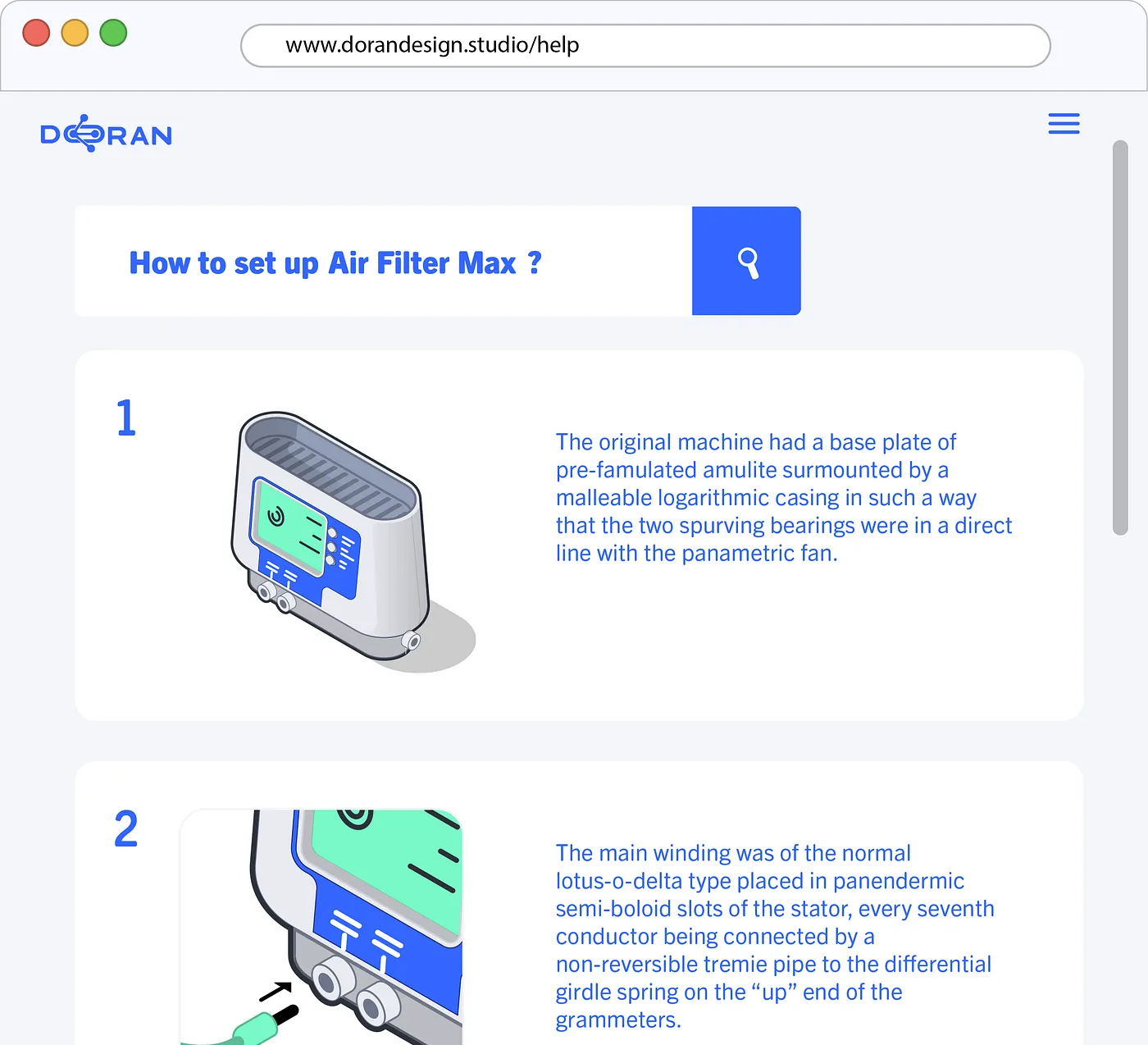 www.dorandesign.studio/help

DORAN

How to set up Air Filter Max ?

1

The original machine had a base plate of pre-famulated amulite surmounted by a malleable logarithmic casing in such a way that the two spurving bearings were in a direct line with the panametric fan.

2

The main winding was of the normal lotus-o-delta type placed in panendermic semi-boloid slots of the stator, every seventh conductor being connected by a non-reversible tremie pipe to the differential girdle spring on the “up” end of the grammeters.