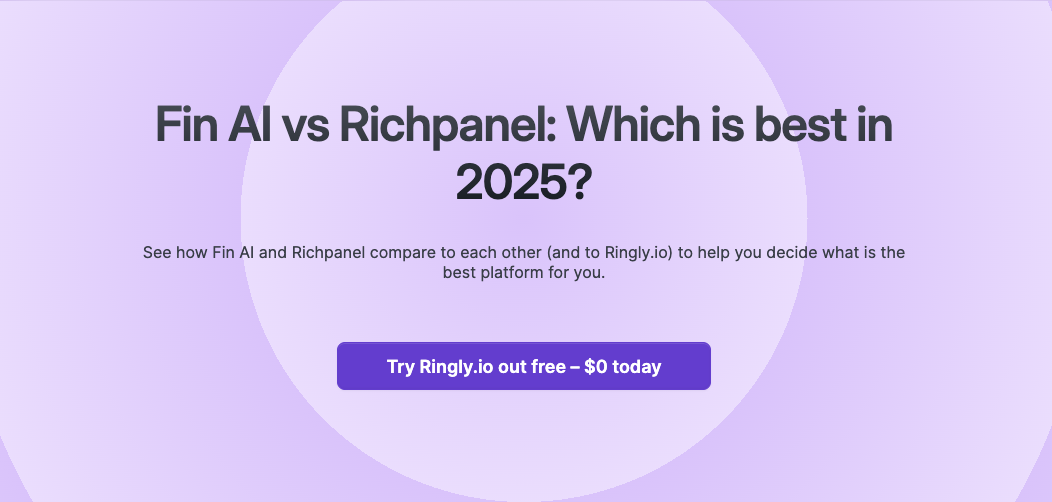 Fin AI vs Richpanel: Which is best in 2025?

See how Fin AI and Richpanel compare to each other (and to Ringly.io) to help you decide what is the best platform for you.

Try Ringly.io out free – $0 today