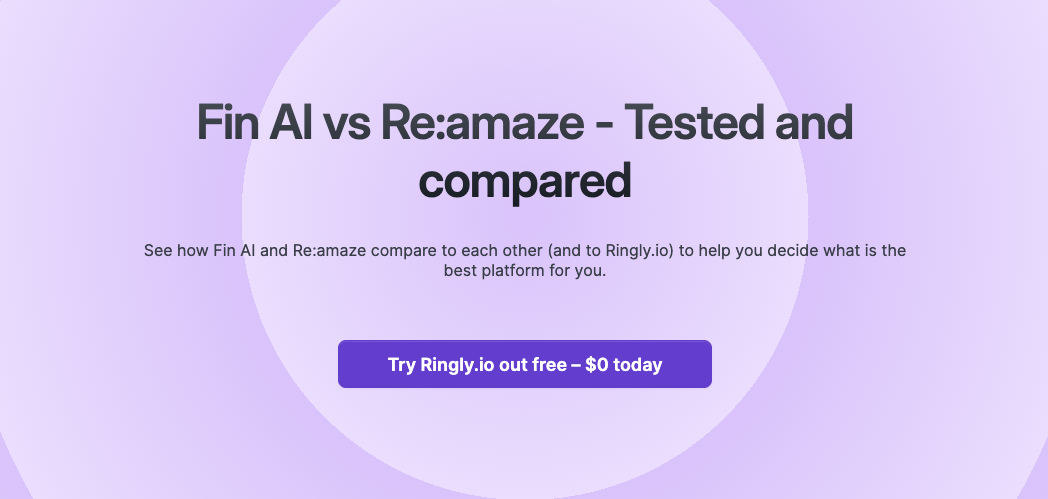 Fin AI vs Re:amaze - Tested and compared

See how Fin AI and Re:amaze compare to each other (and to Ringly.io) to help you decide what is the best platform for you.

Try Ringly.io out free – $0 today