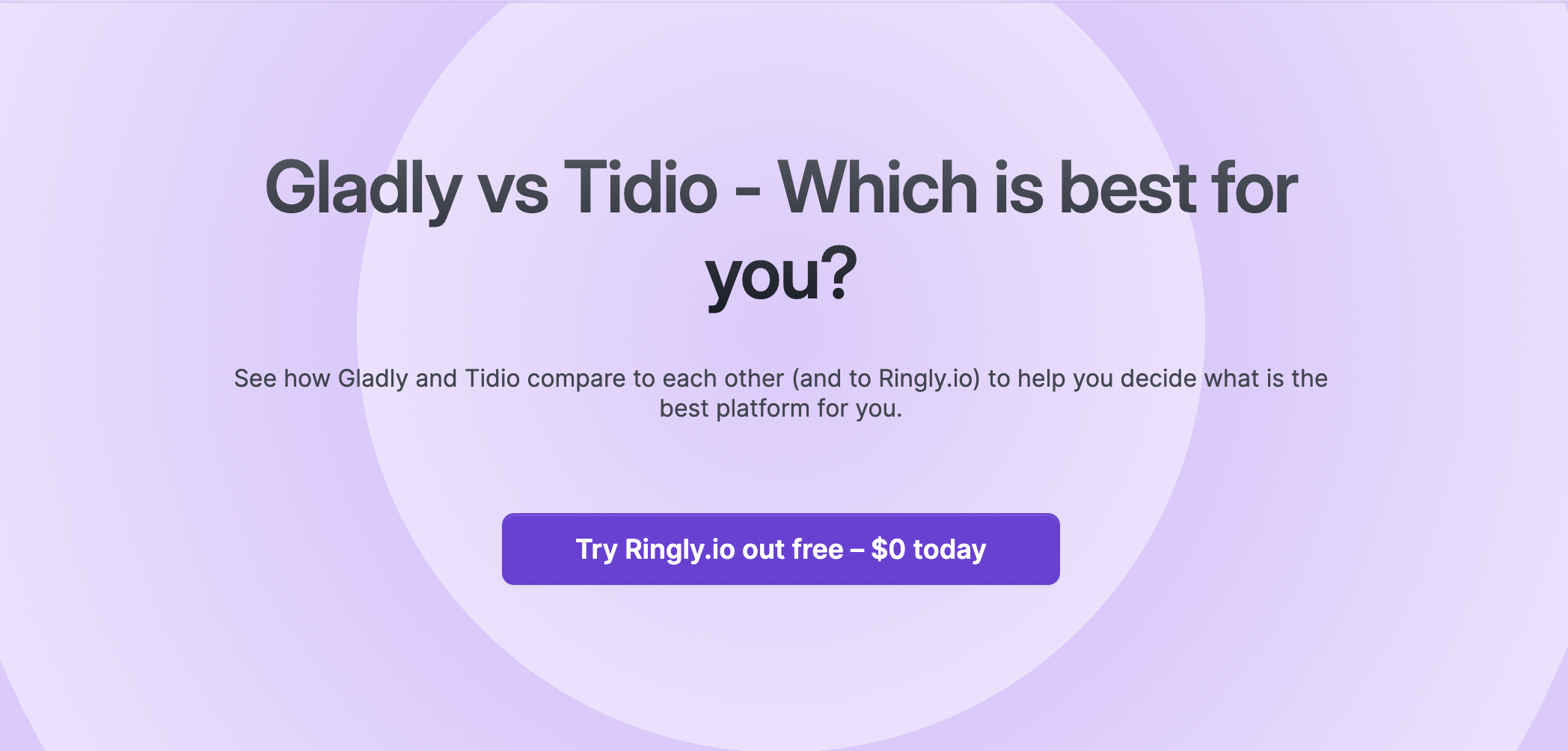 Gladly vs Tidio - Which is best for you?

See how Gladly and Tidio compare to each other (and to Ringly.io) to help you decide what is the best platform for you.

Try Ringly.io out free – $0 today