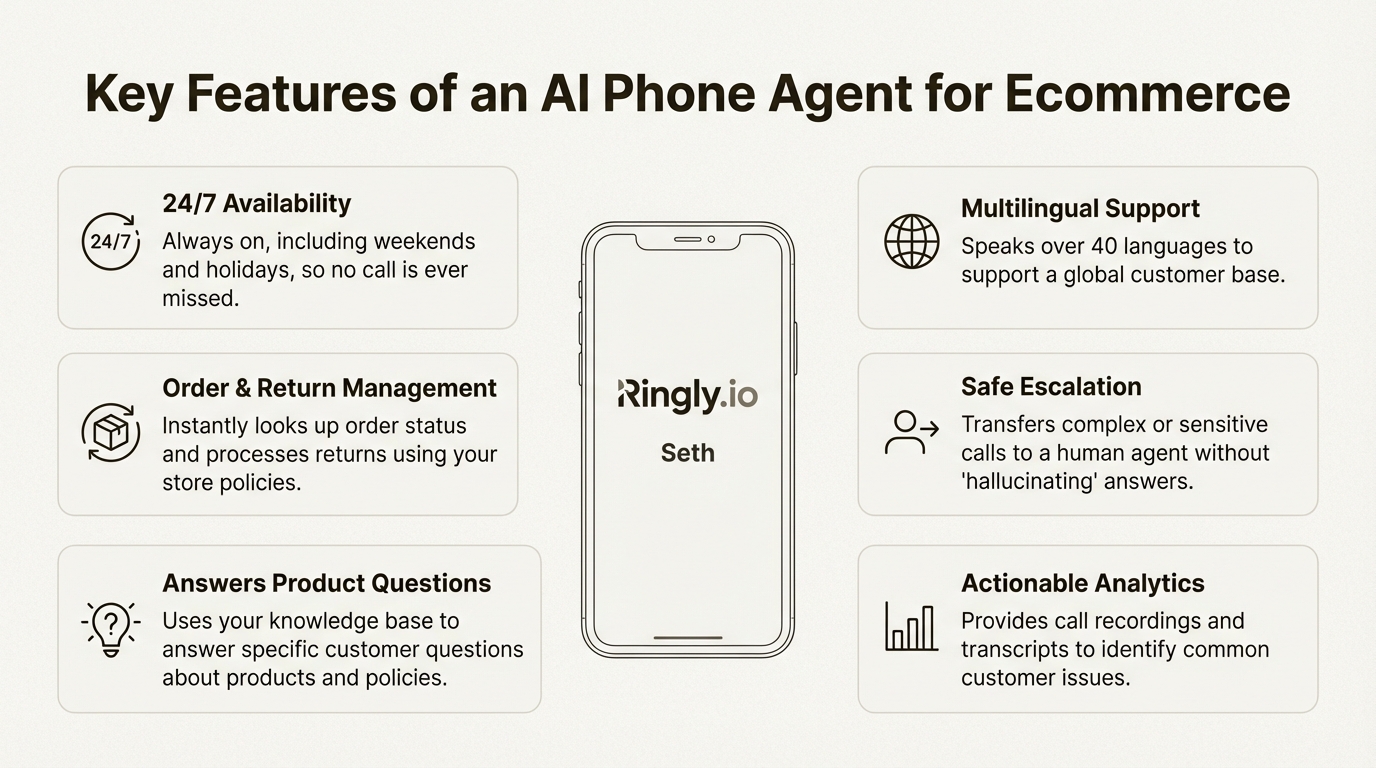 Key Features of an AI Phone Agent for Ecommerce

24/7

24/7 Availability
Always on, including weekends and holidays, so no call is ever missed.

Order & Return Management
Instantly looks up order status and processes returns using your store policies.

Answers Product Questions
Uses your knowledge base to answer specific customer questions about products and policies.

Ringly.io
Seth

Multilingual Support
Speaks over 40 languages to support a global customer base.

Safe Escalation
Transfers complex or sensitive calls to a human agent without 'hallucinating' answers.

Actionable Analytics
Provides call recordings and transcripts to identify common customer issues.