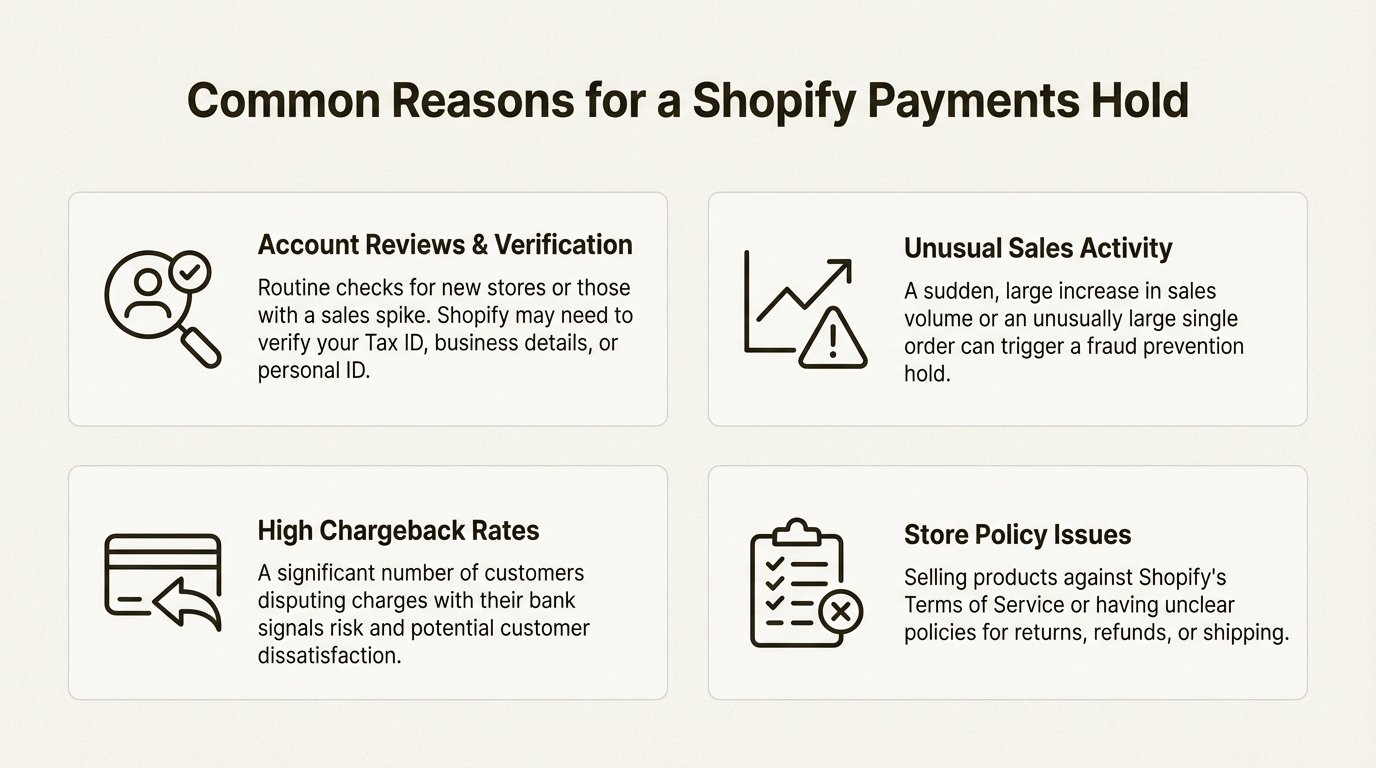 Common Reasons for a Shopify Payments Hold

Account Reviews & Verification

Routine checks for new stores or those with a sales spike. Shopify may need to verify your Tax ID, business details, or personal ID.

Unusual Sales Activity

A sudden, large increase in sales volume or an unusually large single order can trigger a fraud prevention hold.

High Chargeback Rates

A significant number of customers disputing charges with their bank signals risk and potential customer dissatisfaction.

Store Policy Issues

Selling products against Shopify's Terms of Service or having unclear policies for returns, refunds, or shipping.