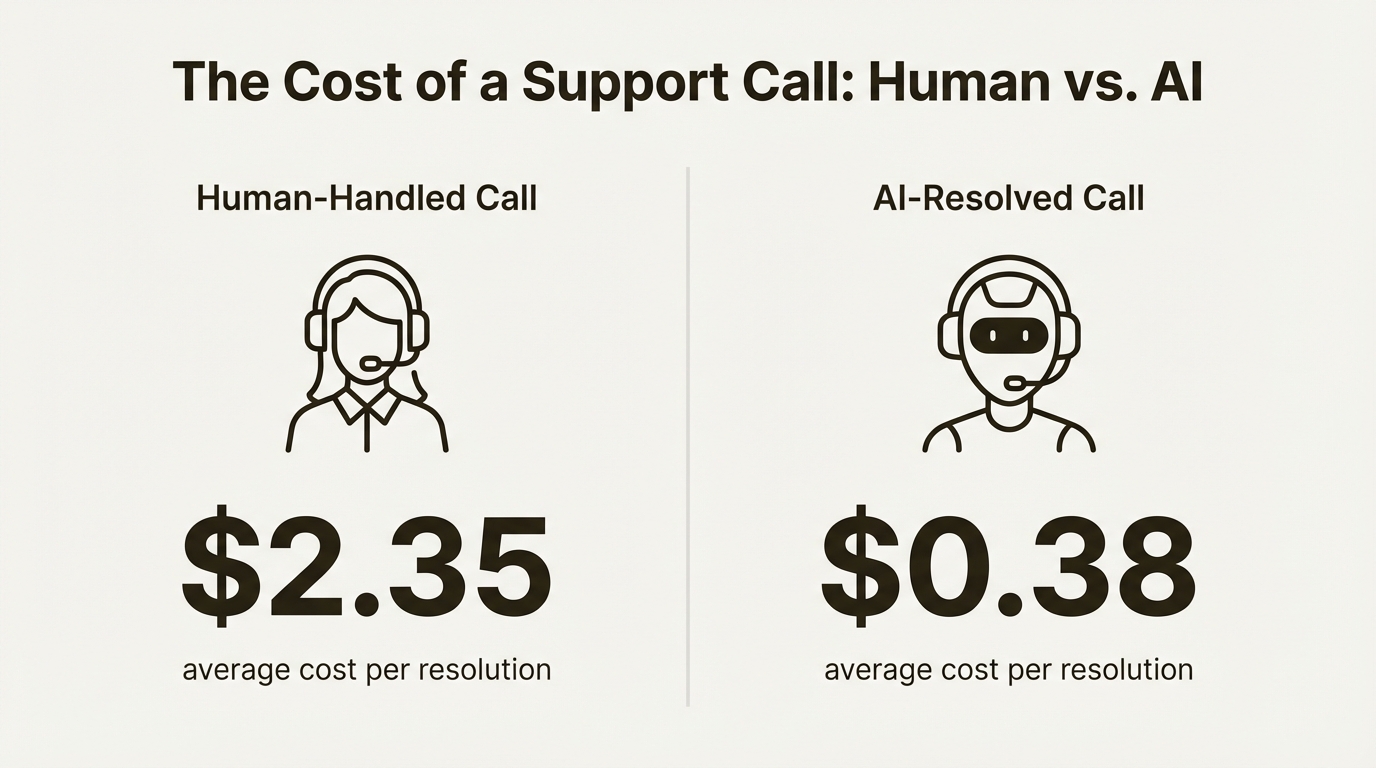 The Cost of a Support Call: Human vs. AI

Human-Handled Call

\$2.35

average cost per resolution

AI-Resolved Call

\$0.38

average cost per resolution