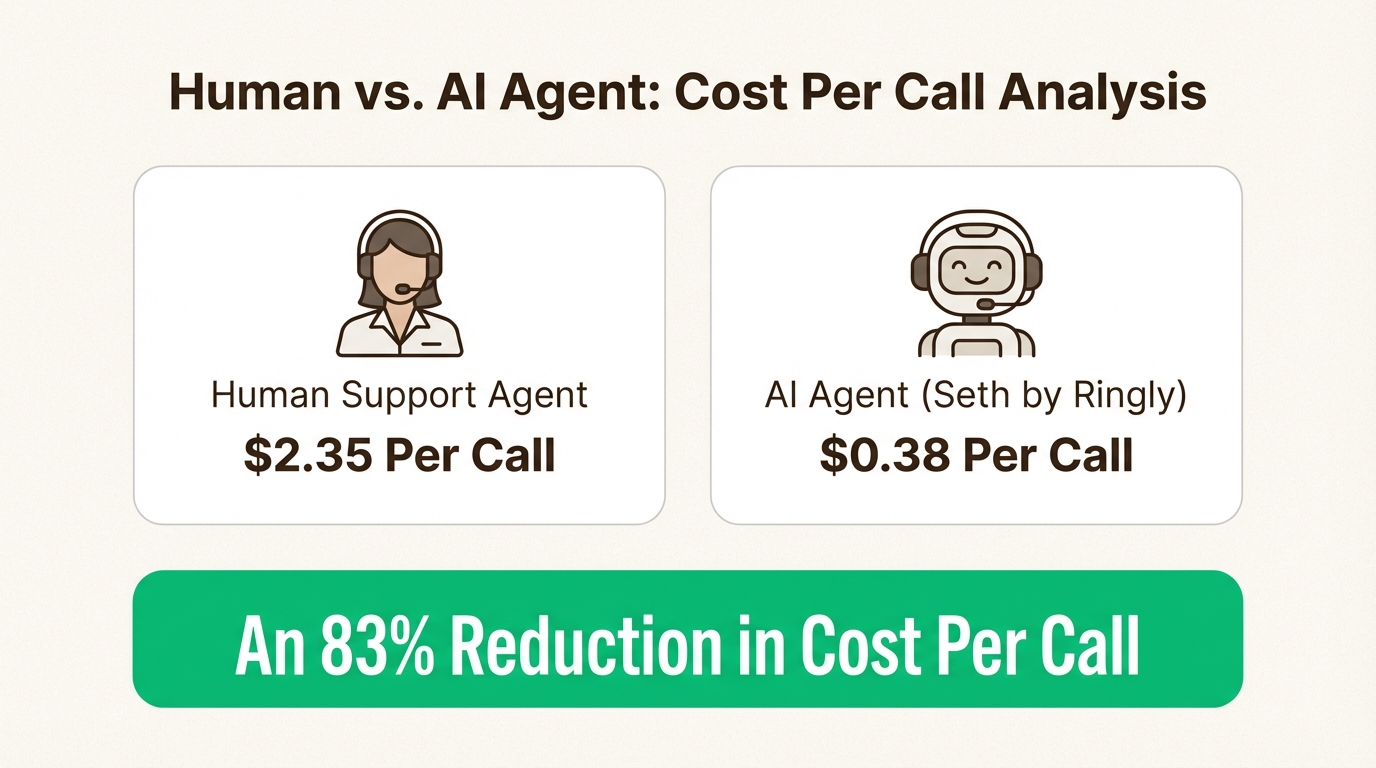 Human vs. AI Agent: Cost Per Call Analysis

Human Support Agent
$2.35 Per Call

AI Agent (Seth by Ringly)
$0.38 Per Call

An 83% Reduction in Cost Per Call