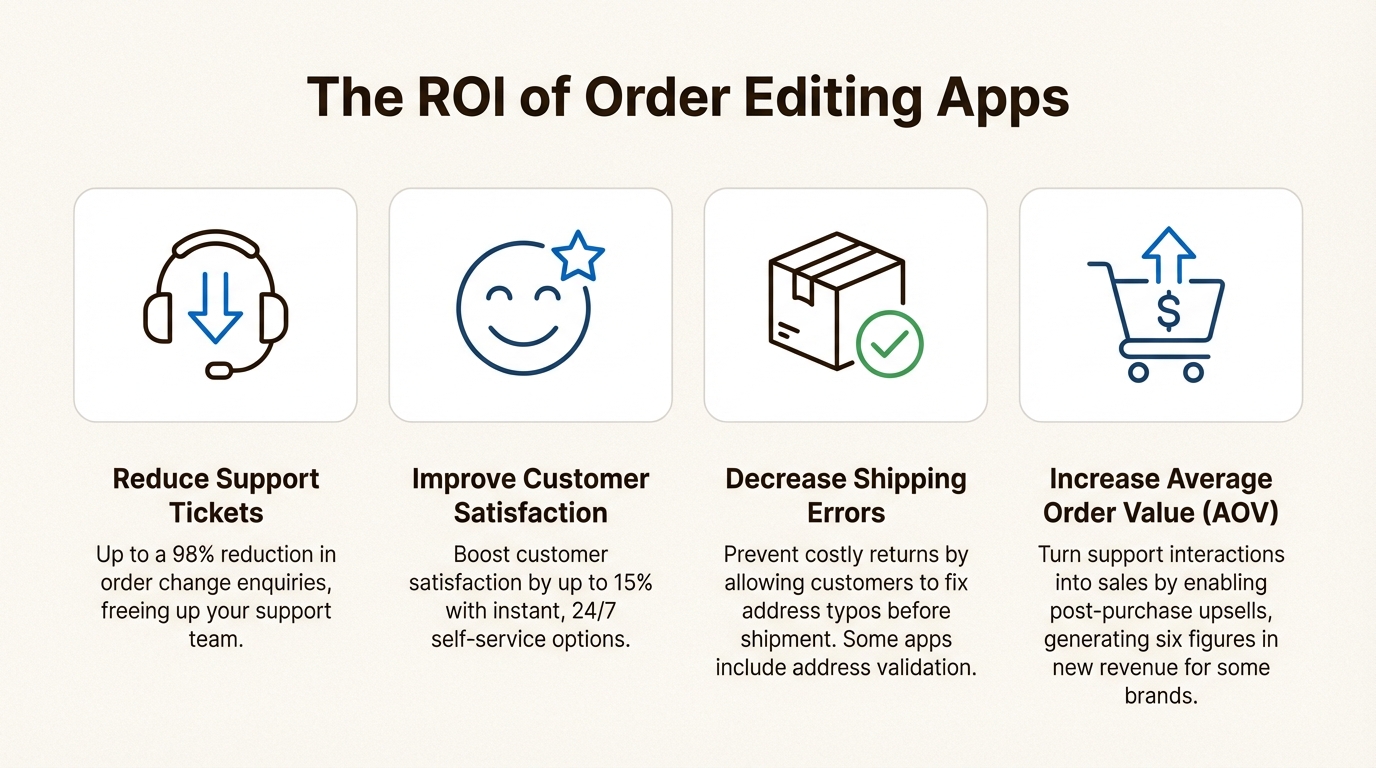 The ROI of Order Editing Apps

$

Reduce Support Tickets

Up to a 98% reduction in order change enquiries, freeing up your support team.

Improve Customer Satisfaction

Boost customer satisfaction by up to 15% with instant, 24/7 self-service options.

Decrease Shipping Errors

Prevent costly returns by allowing customers to fix address typos before shipment. Some apps include address validation.

Increase Average Order Value (AOV)

Turn support interactions into sales by enabling post-purchase upsells, generating six figures in new revenue for some brands.