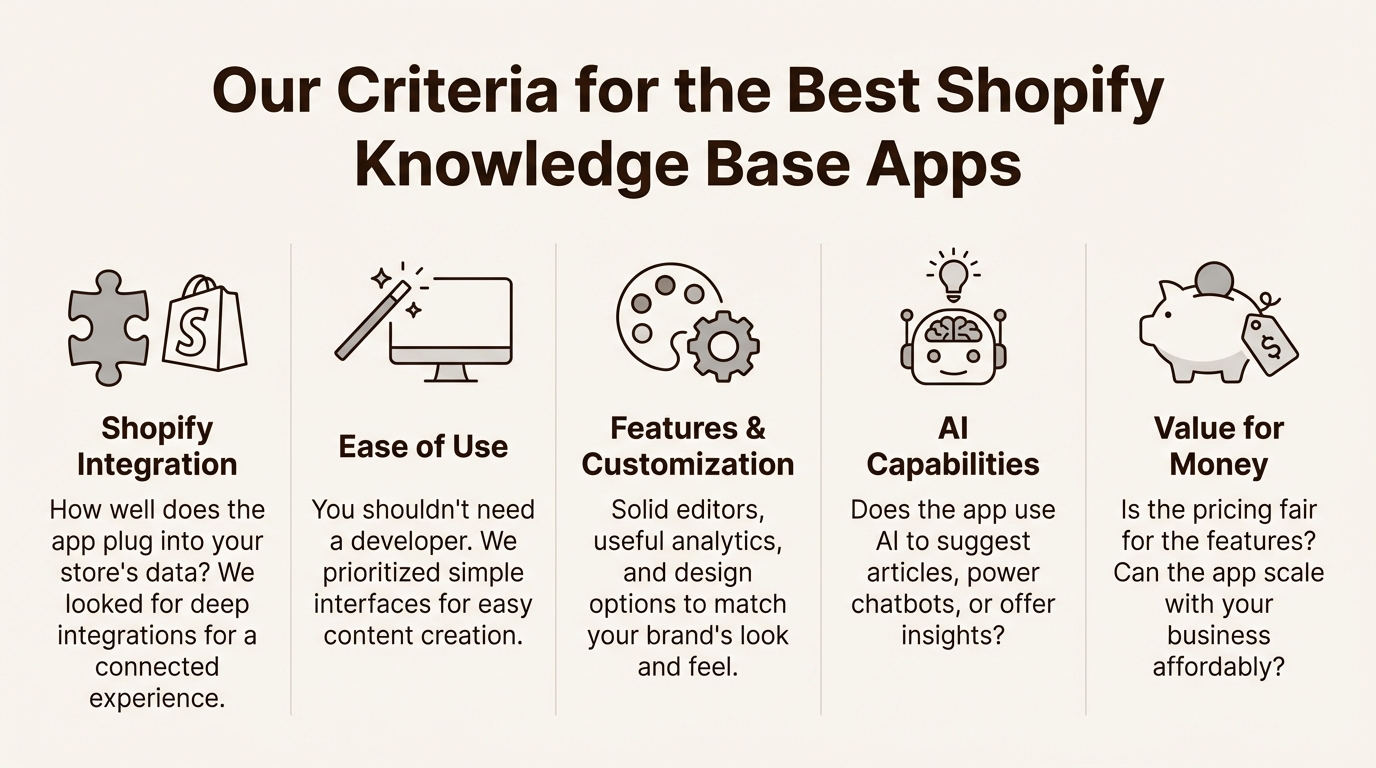 Our Criteria for the Best Shopify Knowledge Base Apps

Shopify Integration

How well does the app plug into your store's data? We looked for deep integrations for a connected experience.

Ease of Use

You shouldn't need a developer. We prioritized simple interfaces for easy content creation.

Features & Customization

Solid editors, useful analytics, and design options to match your brand's look and feel.

AI Capabilities

Does the app use AI to suggest articles, power chatbots, or offer insights?

Value for Money

Is the pricing fair for the features? Can the app scale with your business affordably?