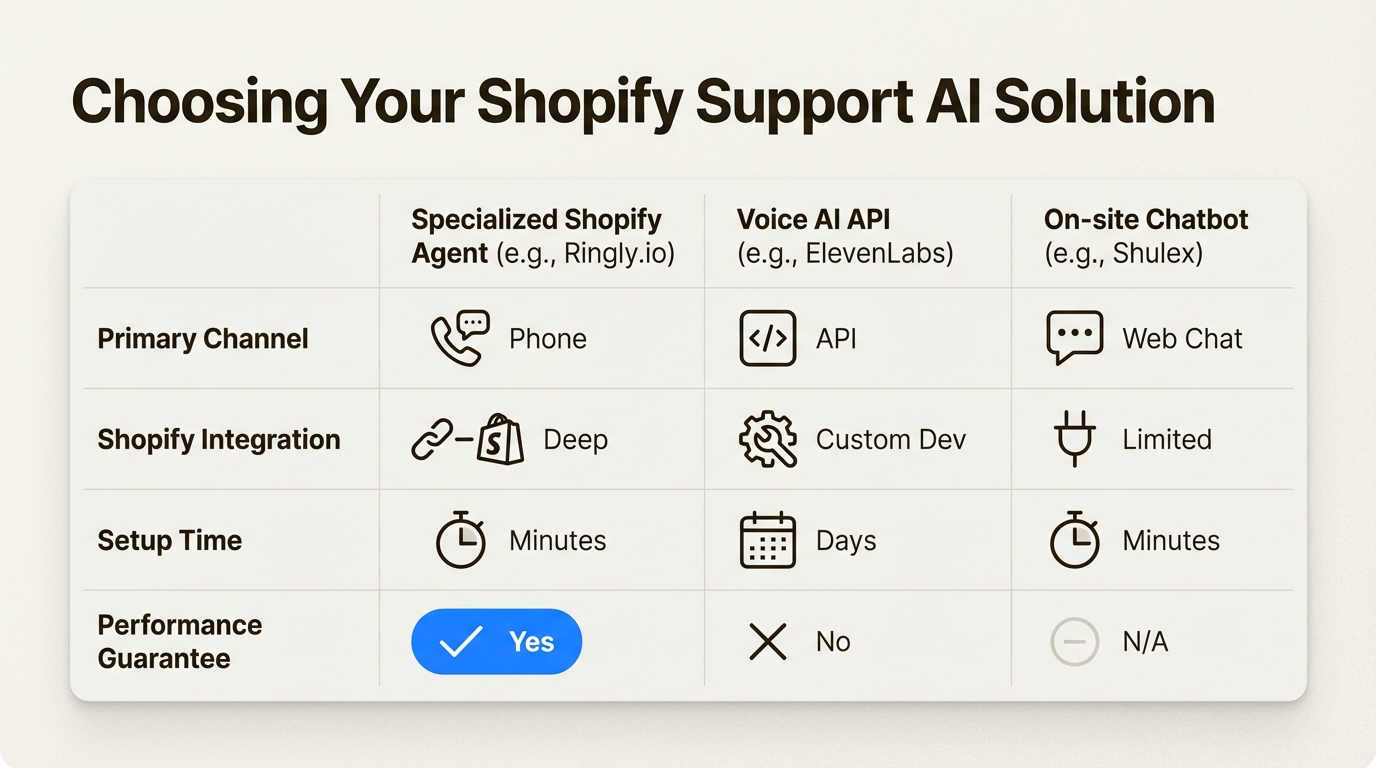 Choosing Your Shopify Support AI Solution

| | Specialized Shopify Agent (e.g., Ringly.io) | Voice AI API (e.g., ElevenLabs) | On-site Chatbot (e.g., Shulex) |
|---|---|---|---|
| Primary Channel | Phone | API | Web Chat |
| Shopify Integration | Deep | Custom Dev | Limited |
| Setup Time | Minutes | Days | Minutes |
| Performance Guarantee | Yes | No | N/A |